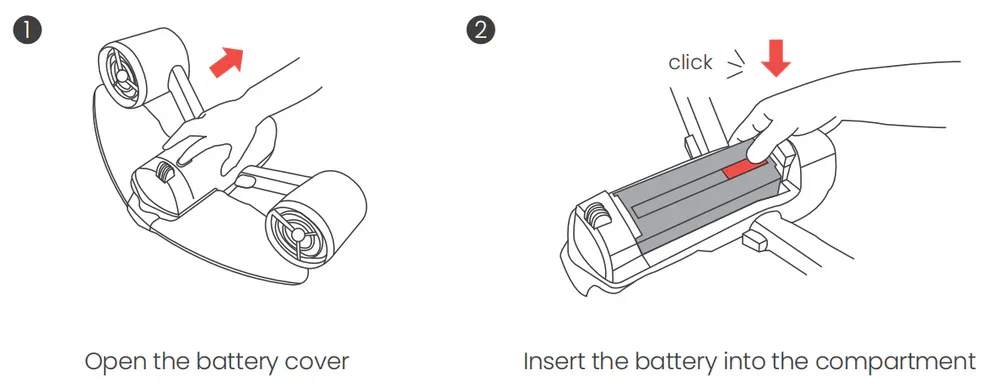 1

Open the battery cover

2

click

Insert the battery into the compartment