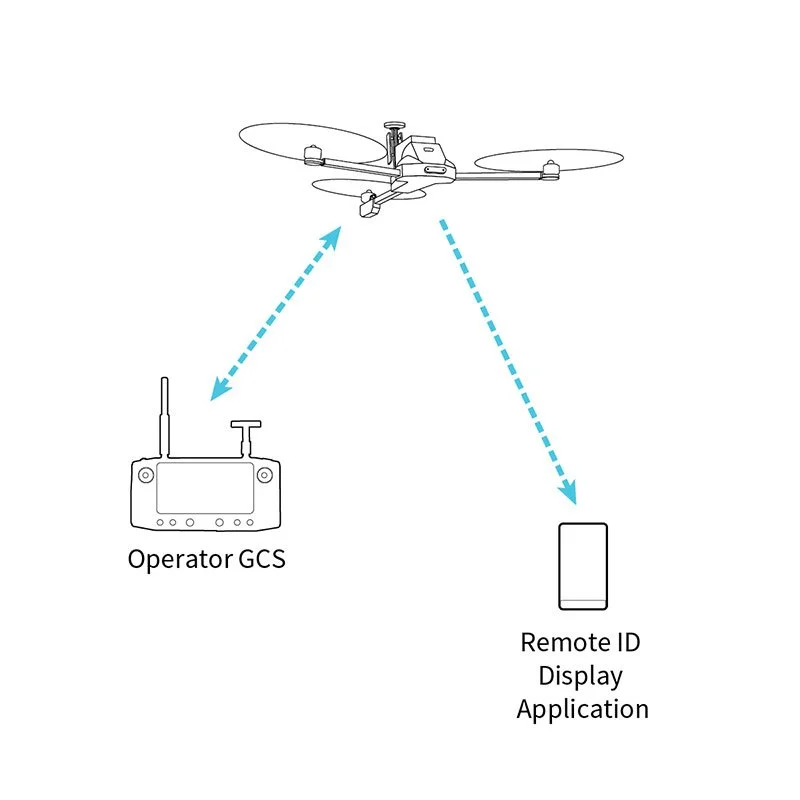 Operator GCS

Remote ID Display Application