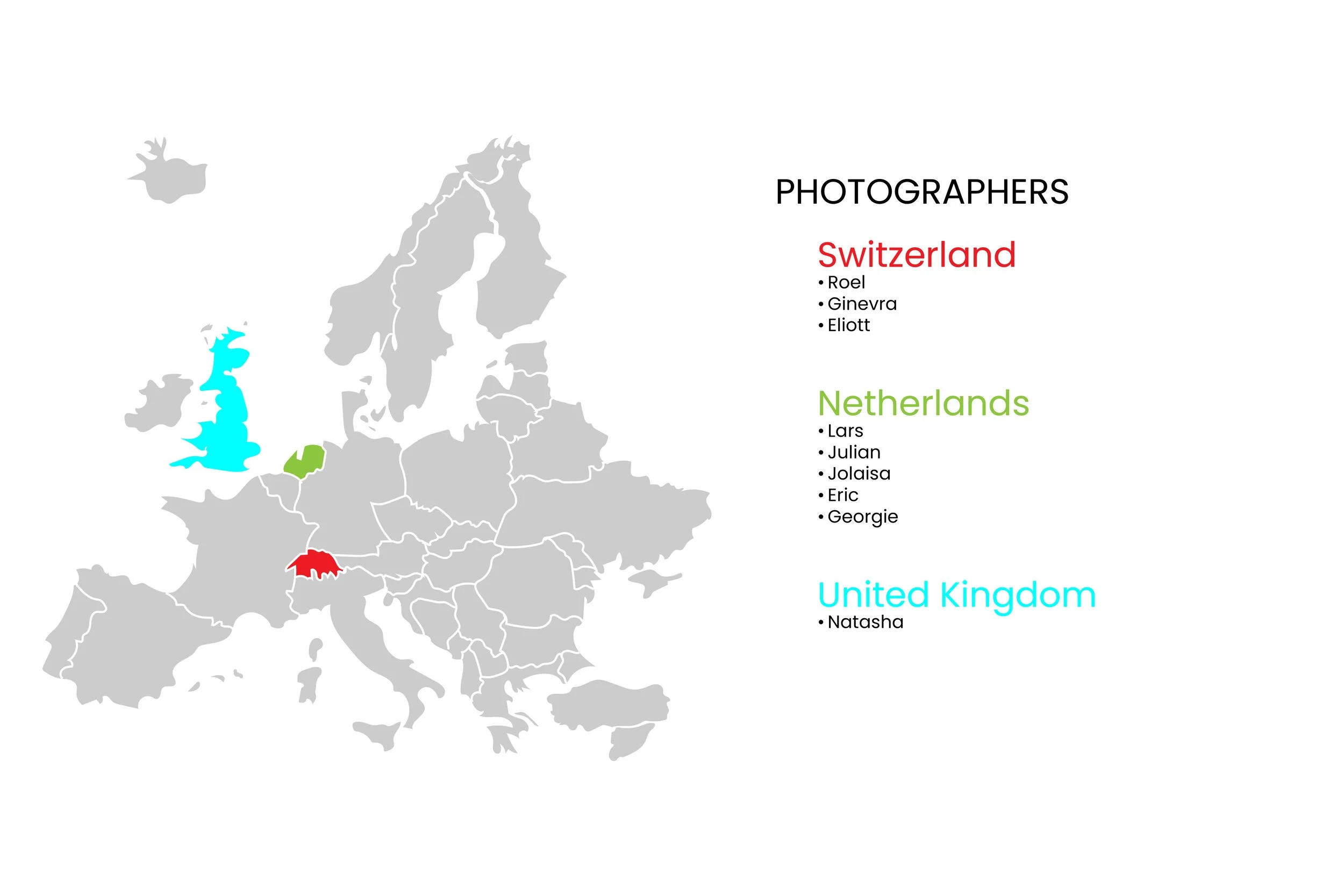 PHOTOGRAPHERS

Switzerland
• Roel
• Ginevra
• Eliott

Netherlands
• Lars
• Julian
• Jolaisa
• Eric
• Georgie

United Kingdom
• Natasha