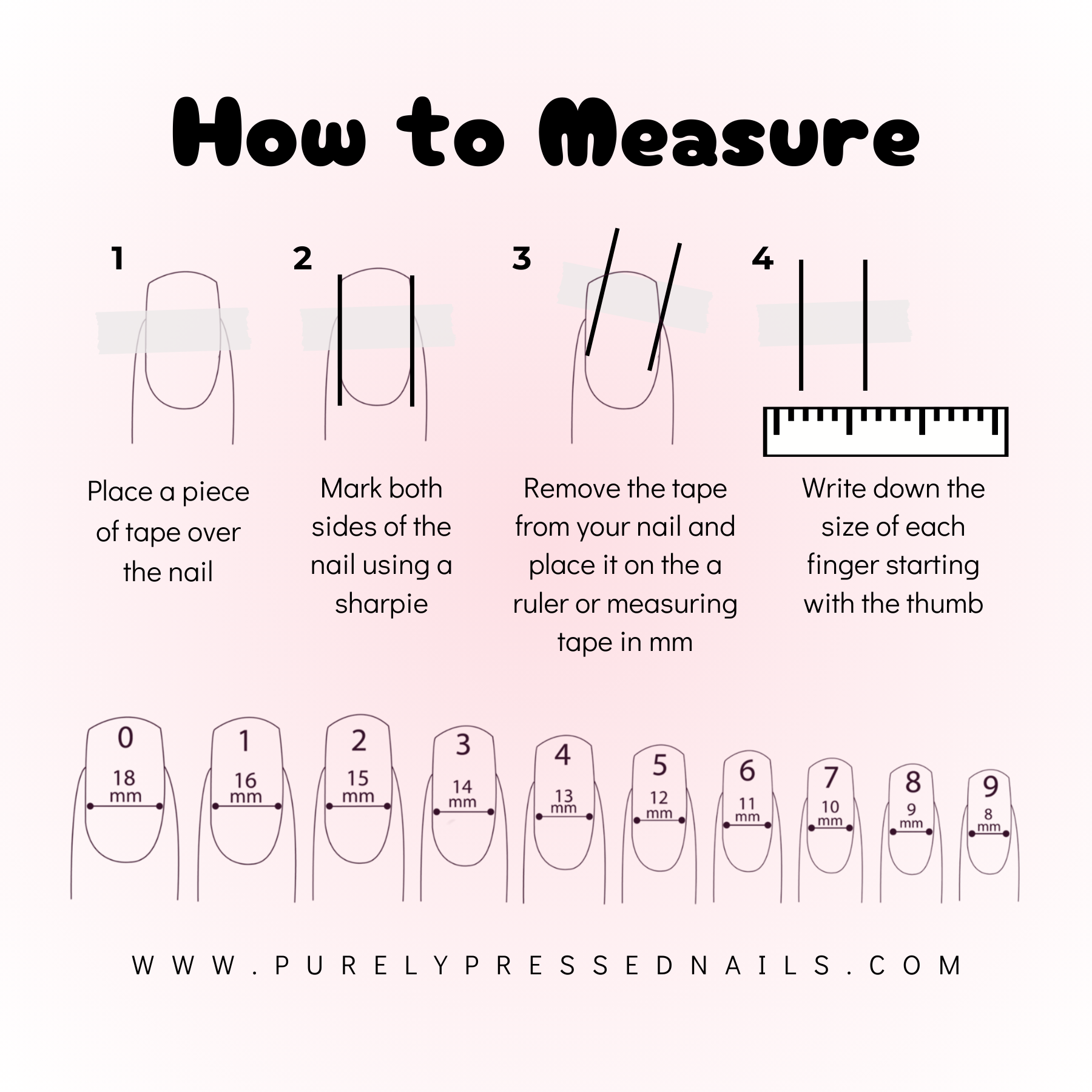 How to Measure

1

Place a piece of tape over the nail

2

Mark both sides of the nail using a sharpie

3

Remove the tape from your nail and place it on the a ruler or measuring tape in mm

4

Write down the size of each finger starting with the thumb

0
18 mm

1
16 mm

2
15 mm

3
14 mm

4
13 mm

5
12 mm

6
11 mm

7
10 mm

8
9 mm

9
8 mm

WWW.PURELYPRESSEDNAILS.COM