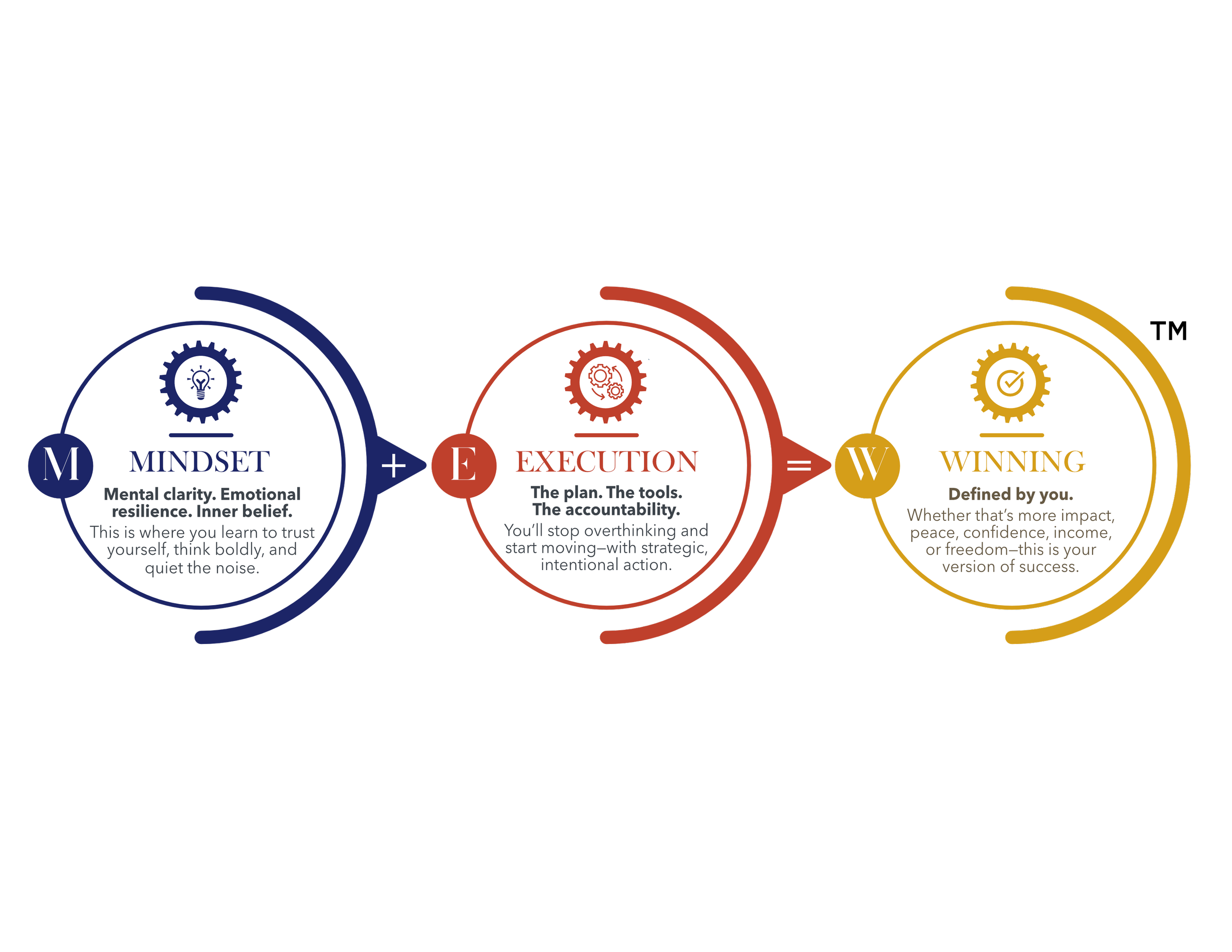 M MINDSET

Mental clarity. Emotional resilience. Inner belief.

This is where you learn to trust yourself, think boldly, and quiet the noise.

+

E EXECUTION

The plan. The tools. The accountability.

You'll stop overthinking and start moving—with strategic, intentional action.

=

W WINNING

Defined by you.

Whether that's more impact, peace, confidence, income, or freedom—this is your version of success.

TM