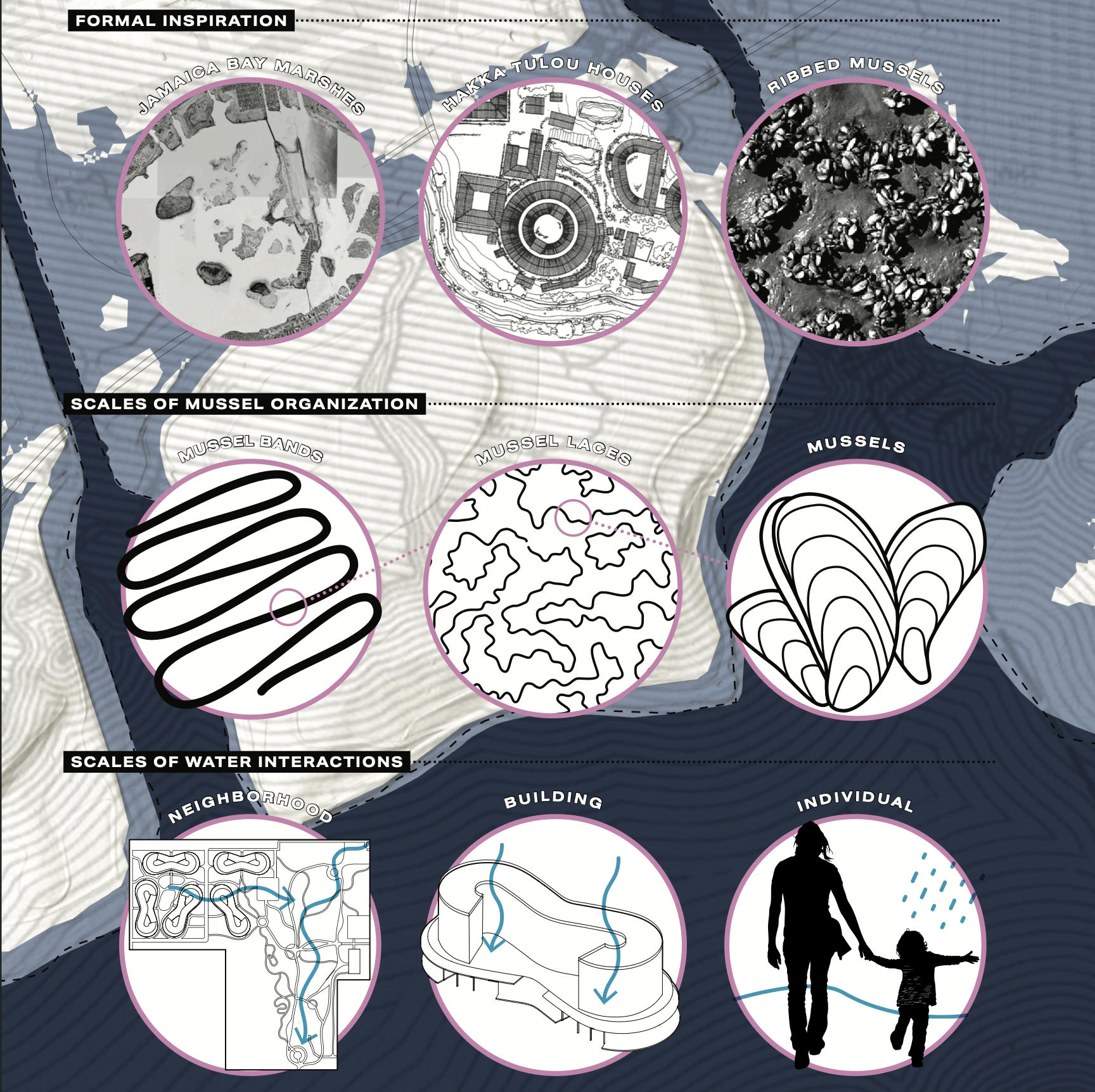 FORMAL INSPIRATION

JAMAICA BAY MARSHES

HAKKA TULOU HOUSES

RIBBED MUSSELS

SCALES OF MUSSEL ORGANIZATION

MUSSEL BANDS

MUSSEL LACES

MUSSELS

SCALES OF WATER INTERACTIONS

NEIGHBORHOOD

BUILDING

INDIVIDUAL