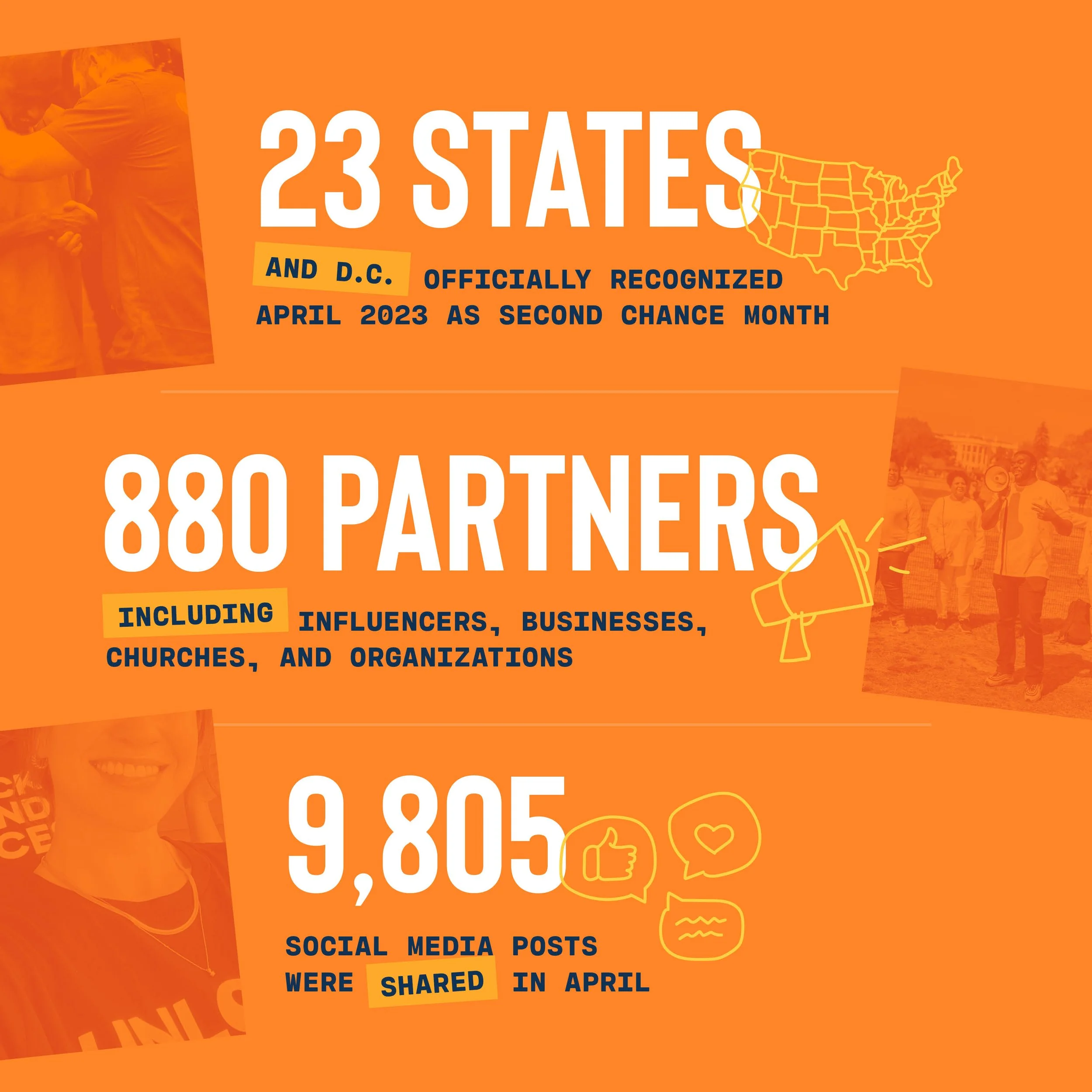 23 STATES

AND D.C. OFFICIALLY RECOGNIZED APRIL 2023 AS SECOND CHANCE MONTH

880 PARTNERS

INCLUDING INFLUENCERS, BUSINESSES, CHURCHES, AND ORGANIZATIONS

9,805

SOCIAL MEDIA POSTS WERE SHARED IN APRIL