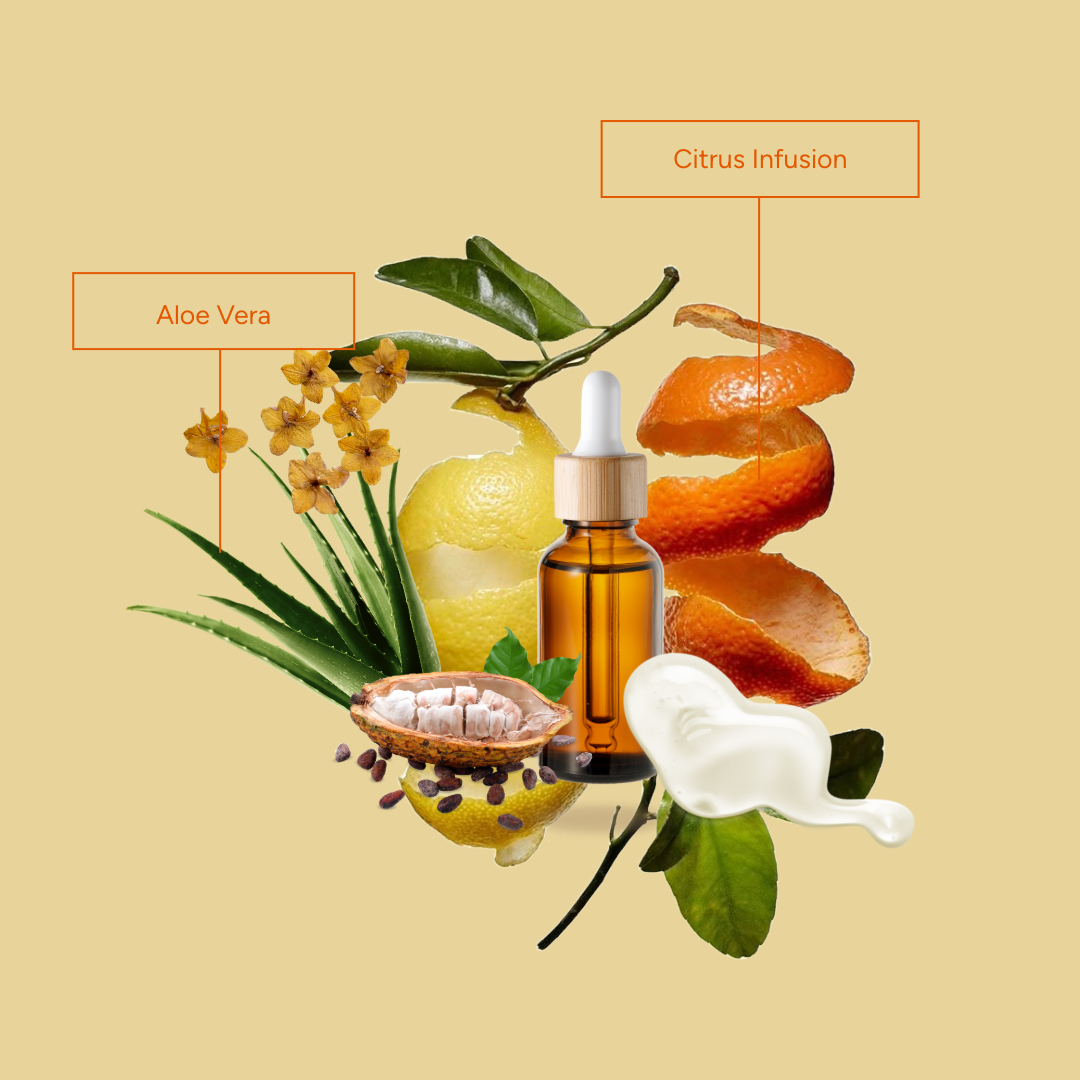 Citrus Infusion

Aloe Vera