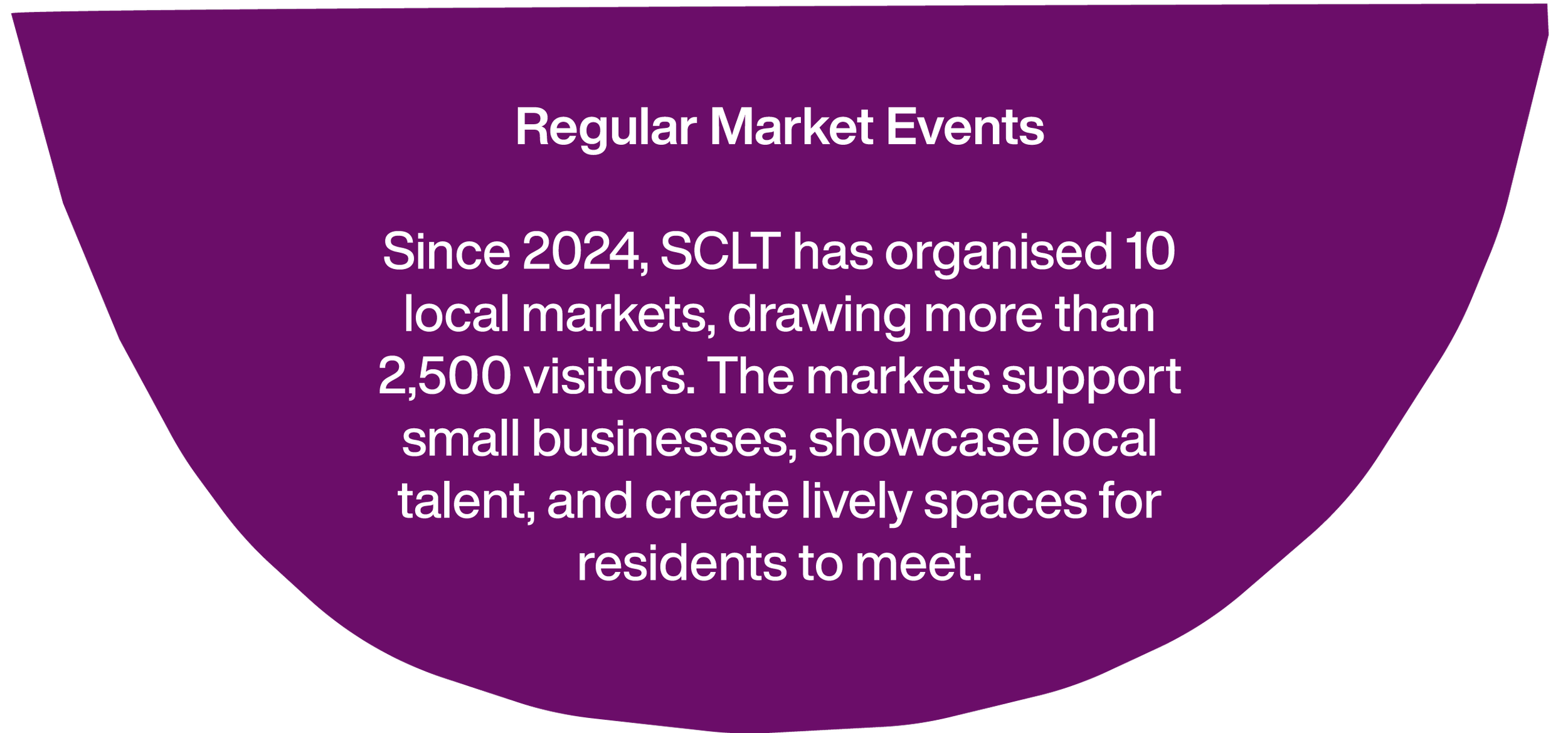 Regular Market Events

Since 2024, SCLT has organised 10 local markets, drawing more than 2,500 visitors. The markets support small businesses, showcase local talent, and create lively spaces for residents to meet.