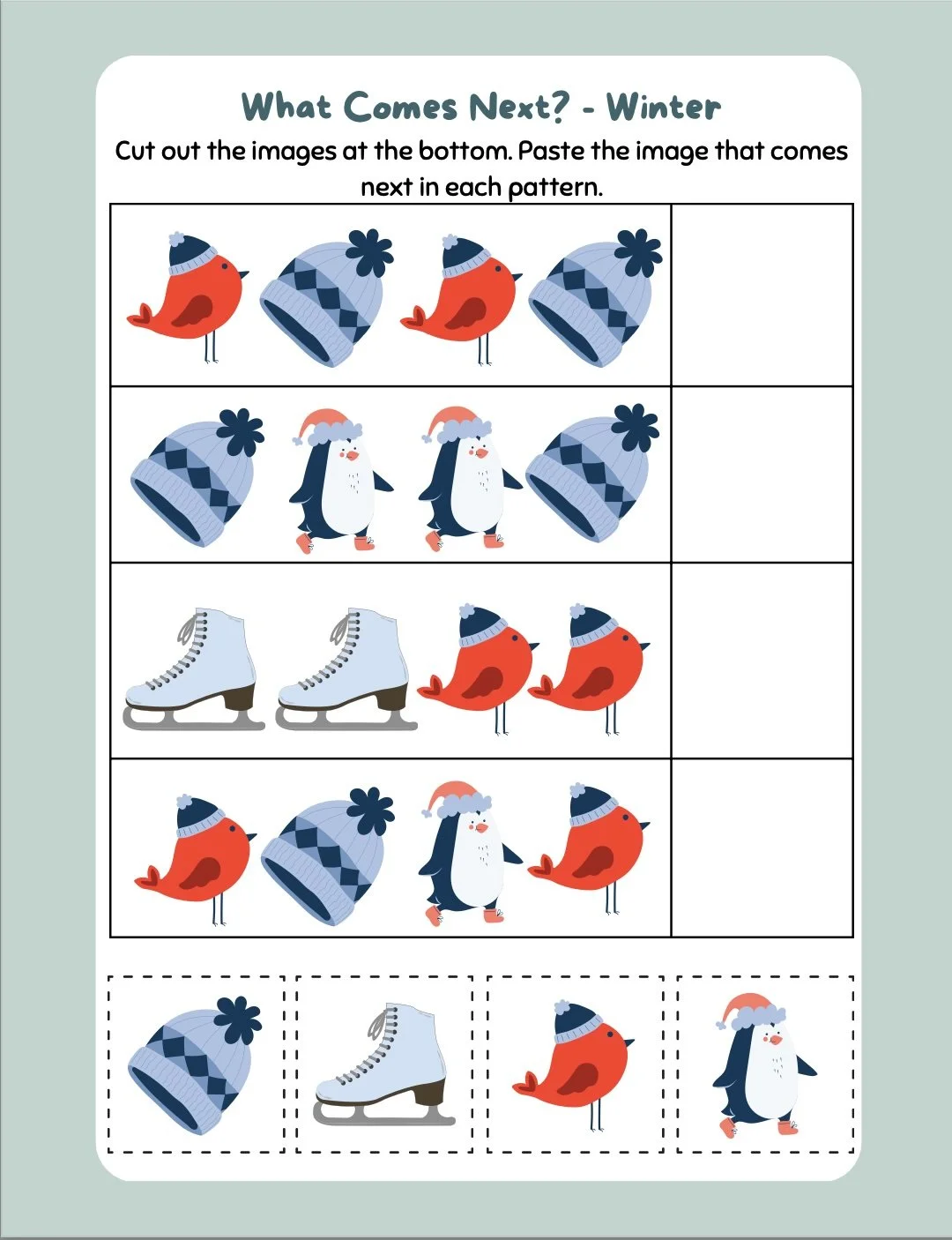 What Comes Next? - Winter

Cut out the images at the bottom. Paste the image that comes next in each pattern.