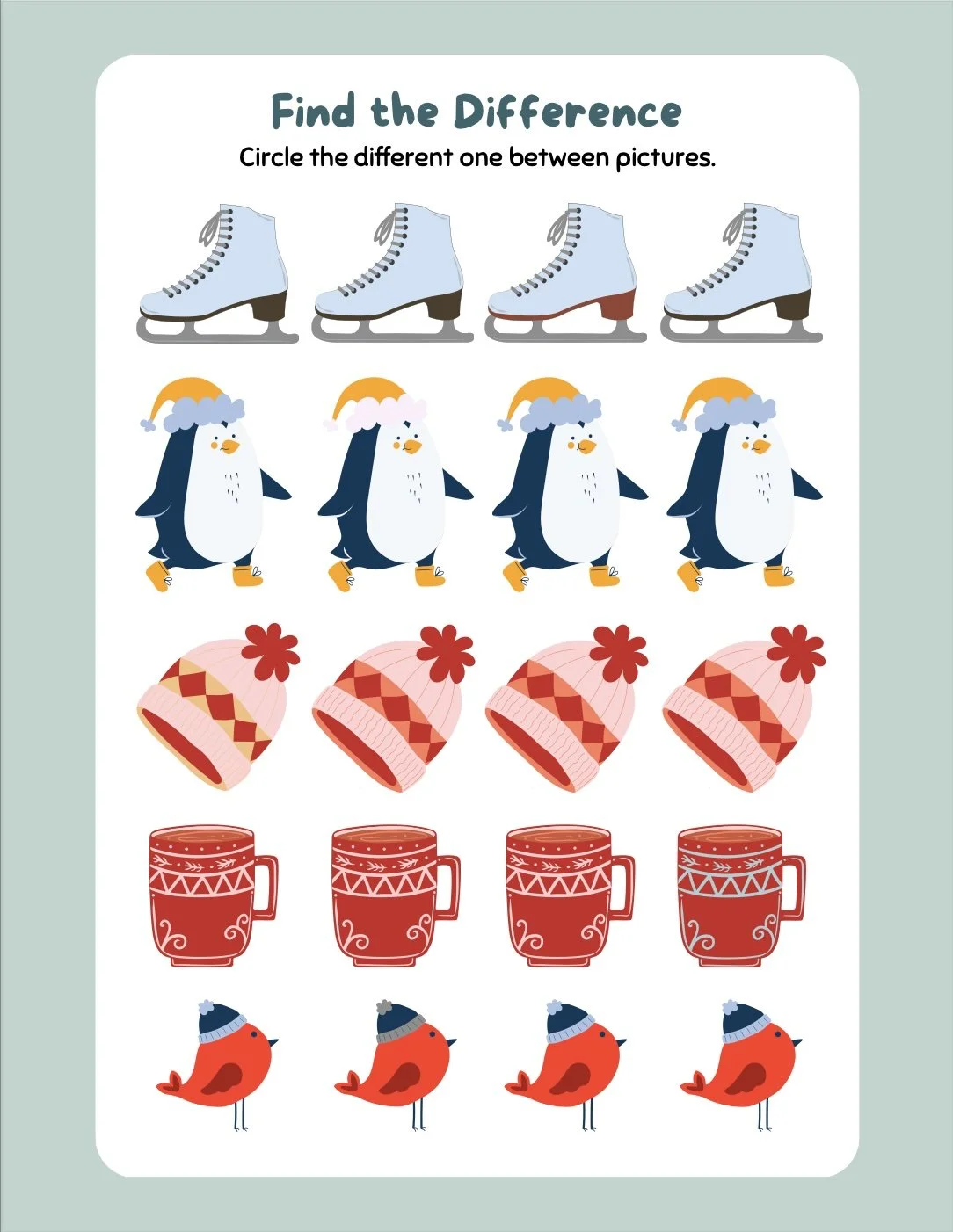 Find the Difference
Circle the different one between pictures.