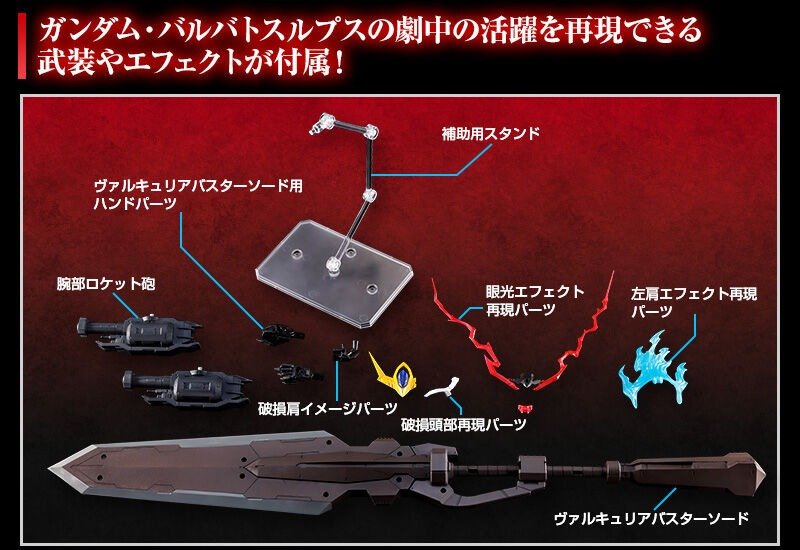 ガンダム・バルバトスルプスの劇中の活躍を再現できる武装やエフェクトが付属！

補助用スタンド

ヴァルキュリアバスターソード用ハンドパーツ

腕部ロケット砲

眼光エフェクト再現パーツ

左肩エフェクト再現パーツ

破損肩イメージパーツ

破損頭部再現パーツ

ヴァルキュリアバスターソード