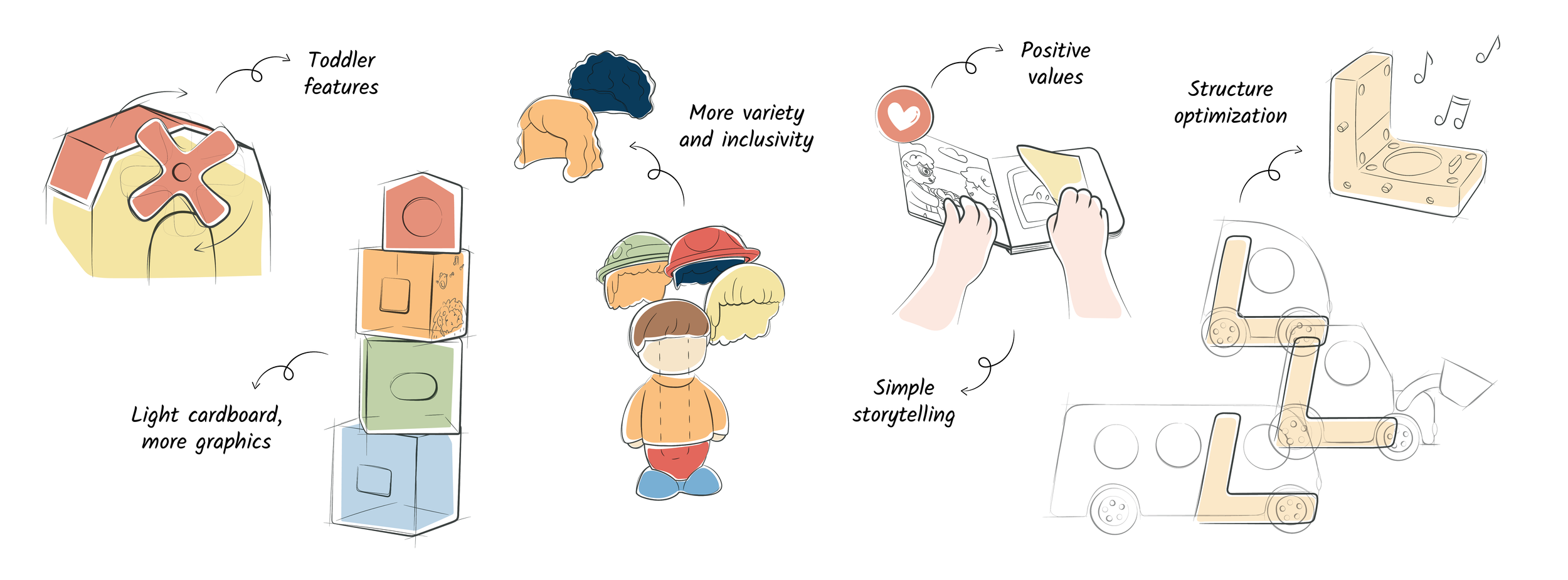 Toddler features

Light cardboard, more graphics

More variety and inclusivity

Positive values

Simple storytelling

Structure optimization