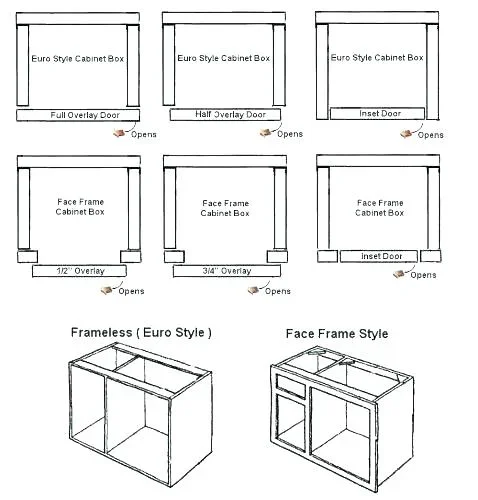 Euro Style Cabinet Box

Full Overlay Door

Opens

Euro Style Cabinet Box

Half Overlay Door

Opens

Euro Style Cabinet Box

Inset Door

Opens

Face Frame Cabinet Box

1/2'' Overlay

Opens

Face Frame Cabinet Box

3/4'' Overlay

Opens

Face Frame Cabinet Box

Inset Door

Opens

Frameless ( Euro Style )

Face Frame Style