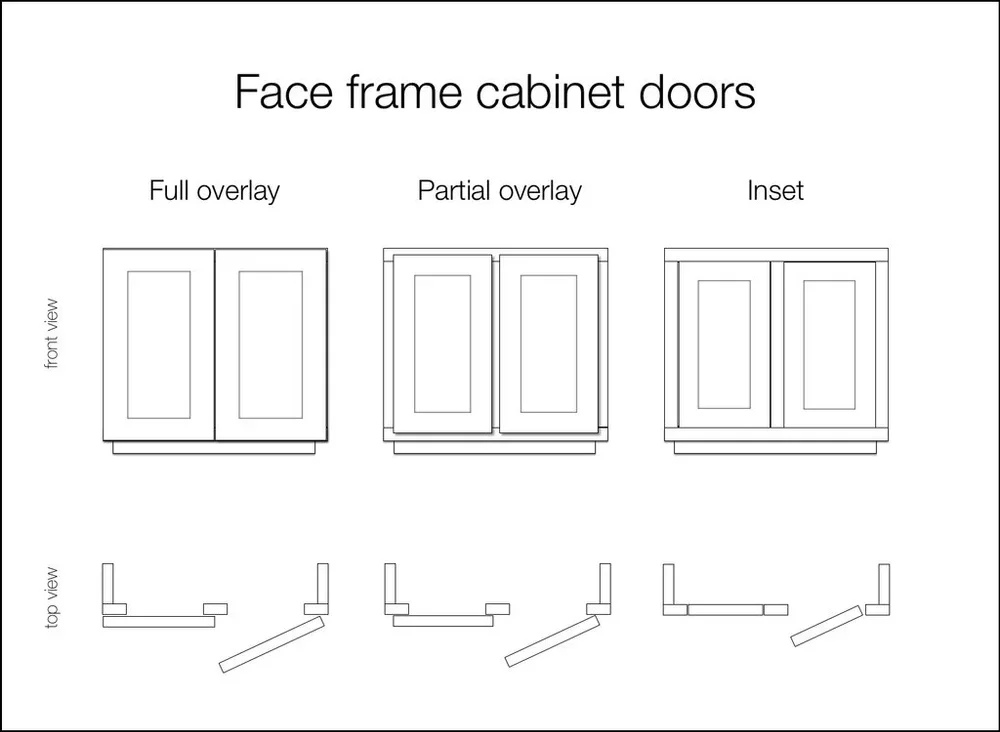 Face frame cabinet doors

Full overlay

Partial overlay

Inset

front view

top view