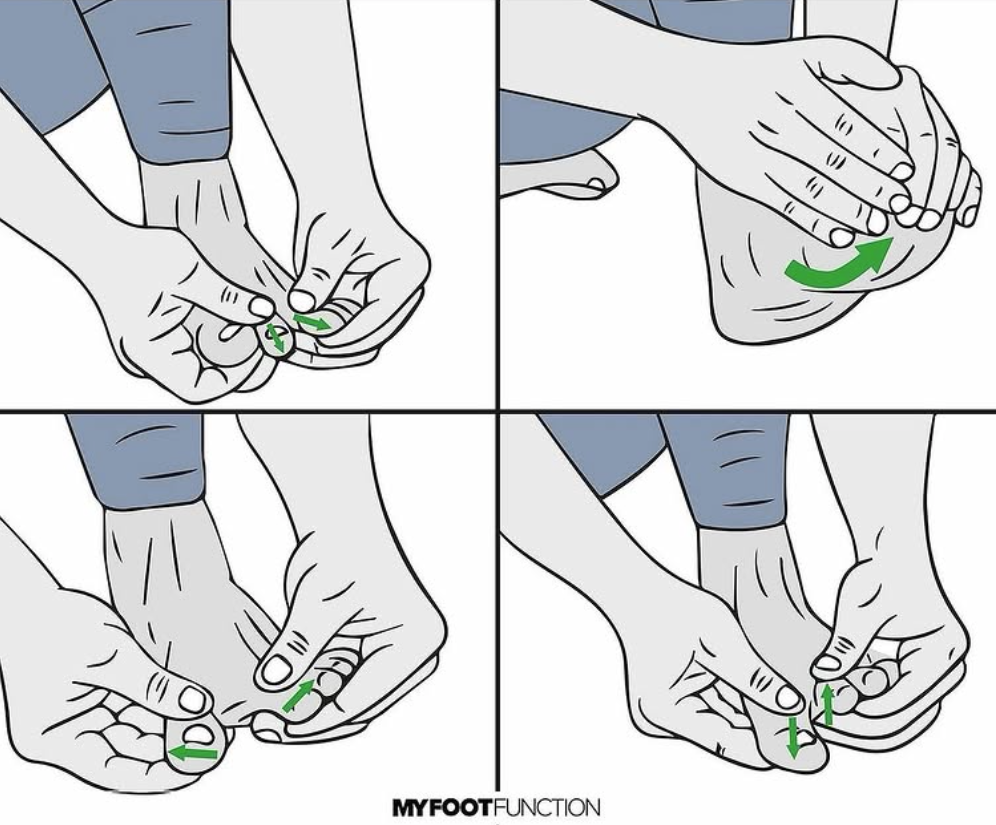 MYFOOTFUNCTION