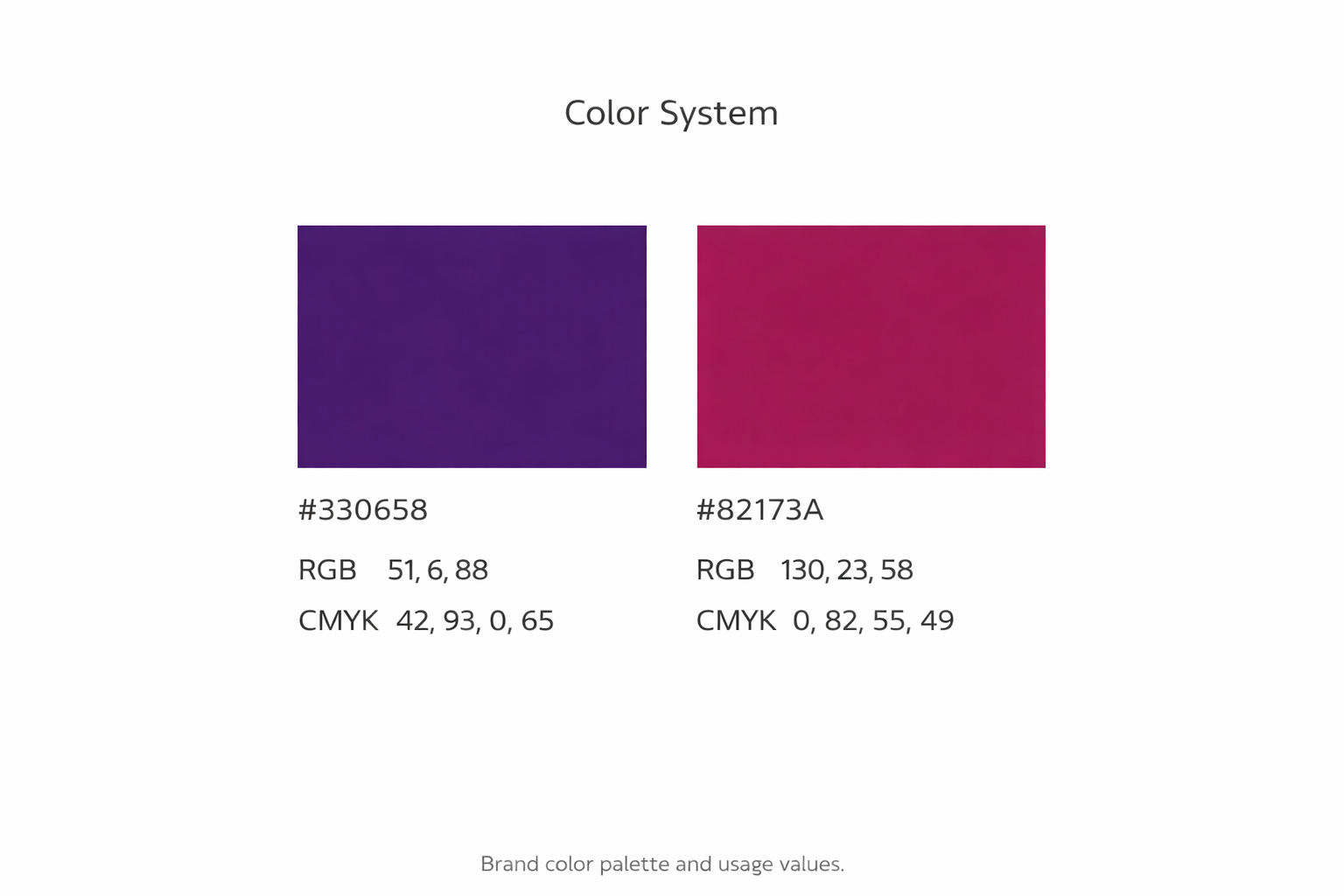 Color System

#330658

RGB 51, 6, 88

CMYK 42, 93, 0, 65

#82173A

RGB 130, 23, 58

CMYK 0, 82, 55, 49

Brand color palette and usage values.