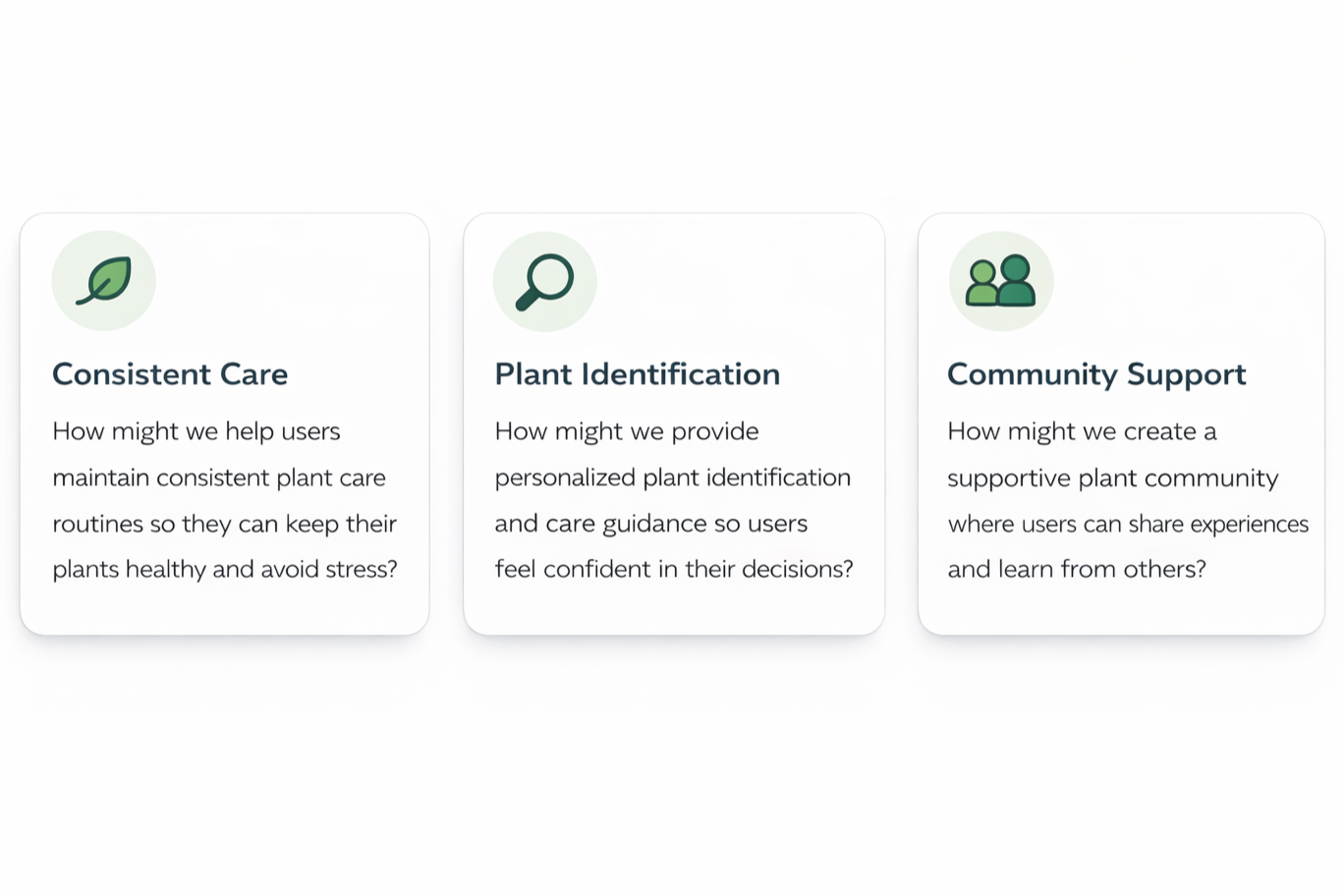 Consistent Care

How might we help users maintain consistent plant care routines so they can keep their plants healthy and avoid stress?

Plant Identification

How might we provide personalized plant identification and care guidance so users feel confident in their decisions?

Community Support

How might we create a supportive plant community where users can share experiences and learn from others?