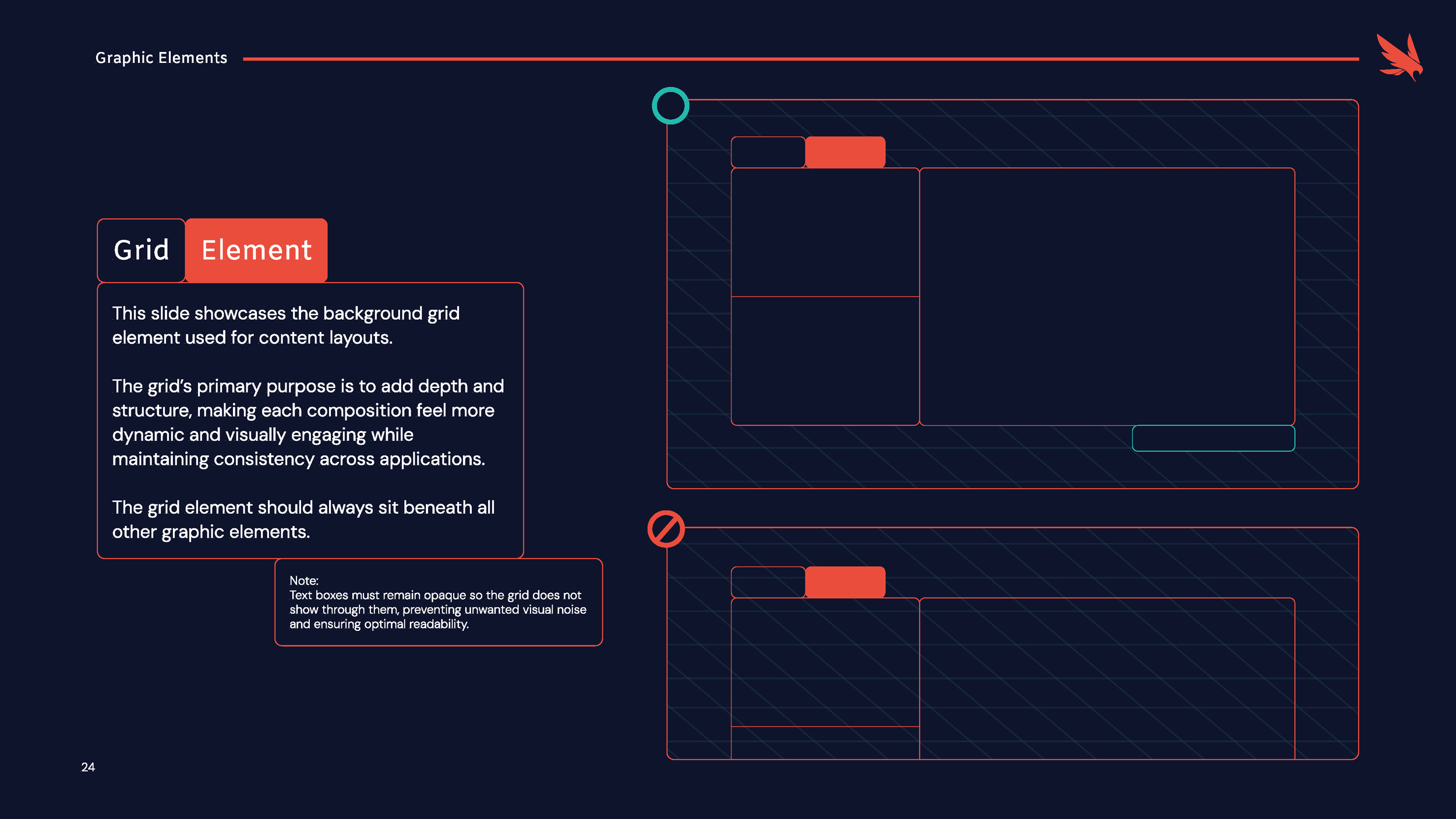 Graphic Elements

Grid Element

This slide showcases the background grid element used for content layouts.

The grid's primary purpose is to add depth and structure, making each composition feel more dynamic and visually engaging while maintaining consistency across applications.

The grid element should always sit beneath all other graphic elements.

Note:
Text boxes must remain opaque so the grid does not show through them, preventing unwanted visual noise and ensuring optimal readability.

24