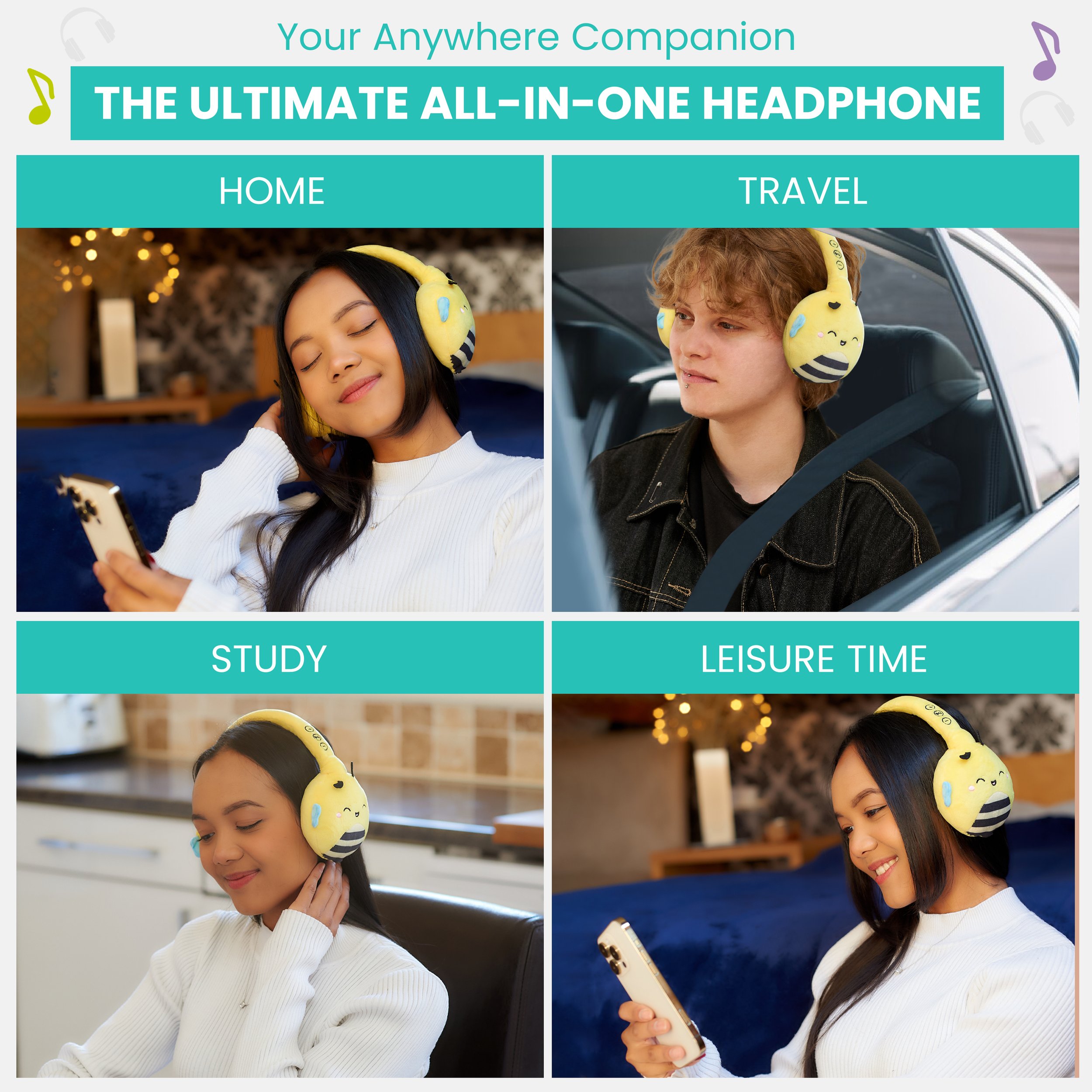 Your Anywhere Companion

THE ULTIMATE ALL-IN-ONE HEADPHONE

HOME

TRAVEL

STUDY

LEISURE TIME