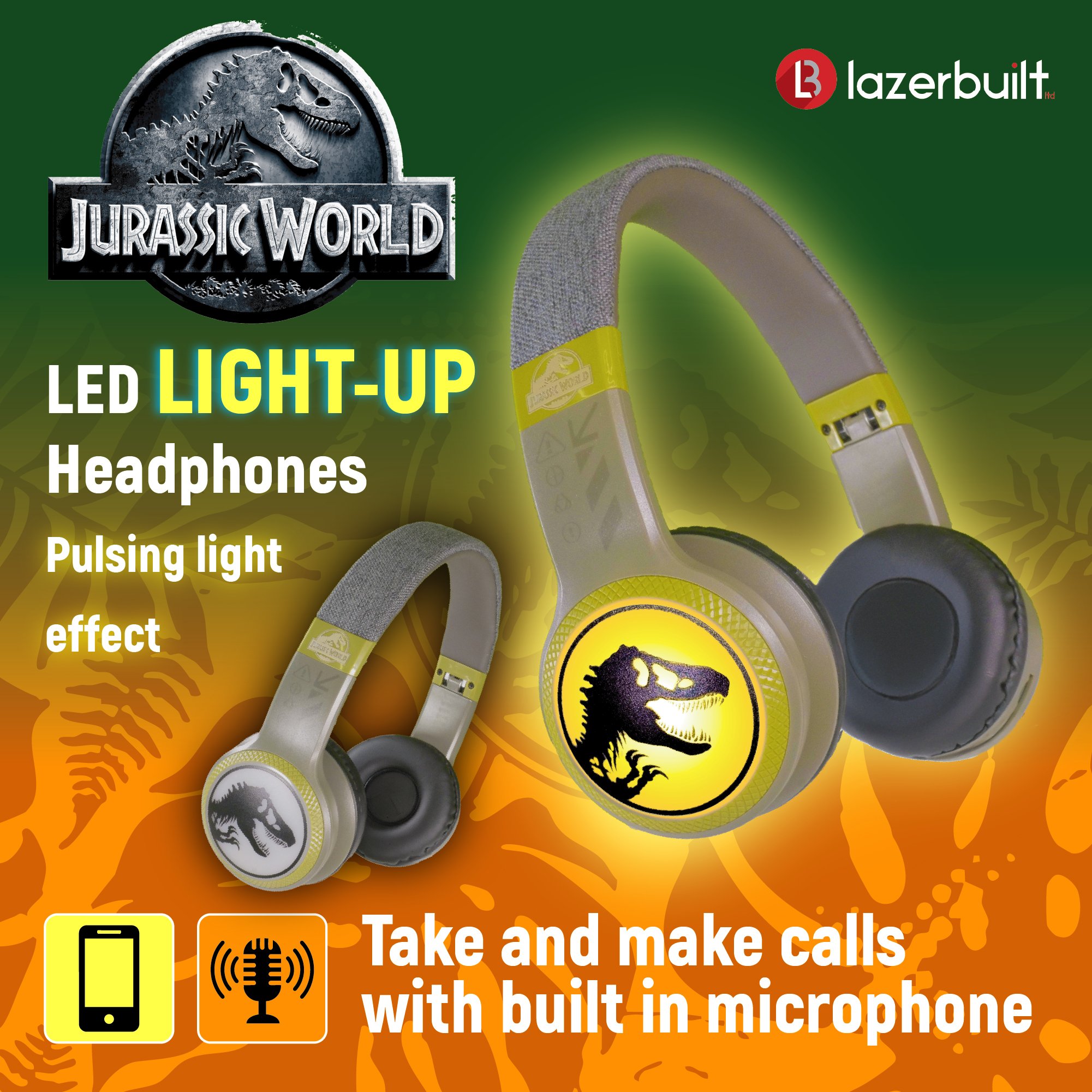 JURASSIC WORLD

LB lazerbuilt ltd

LED LIGHT-UP Headphones

Pulsing light effect

JURASSIC WORLD

JURASSIC WORLD

Take and make calls with built in microphone