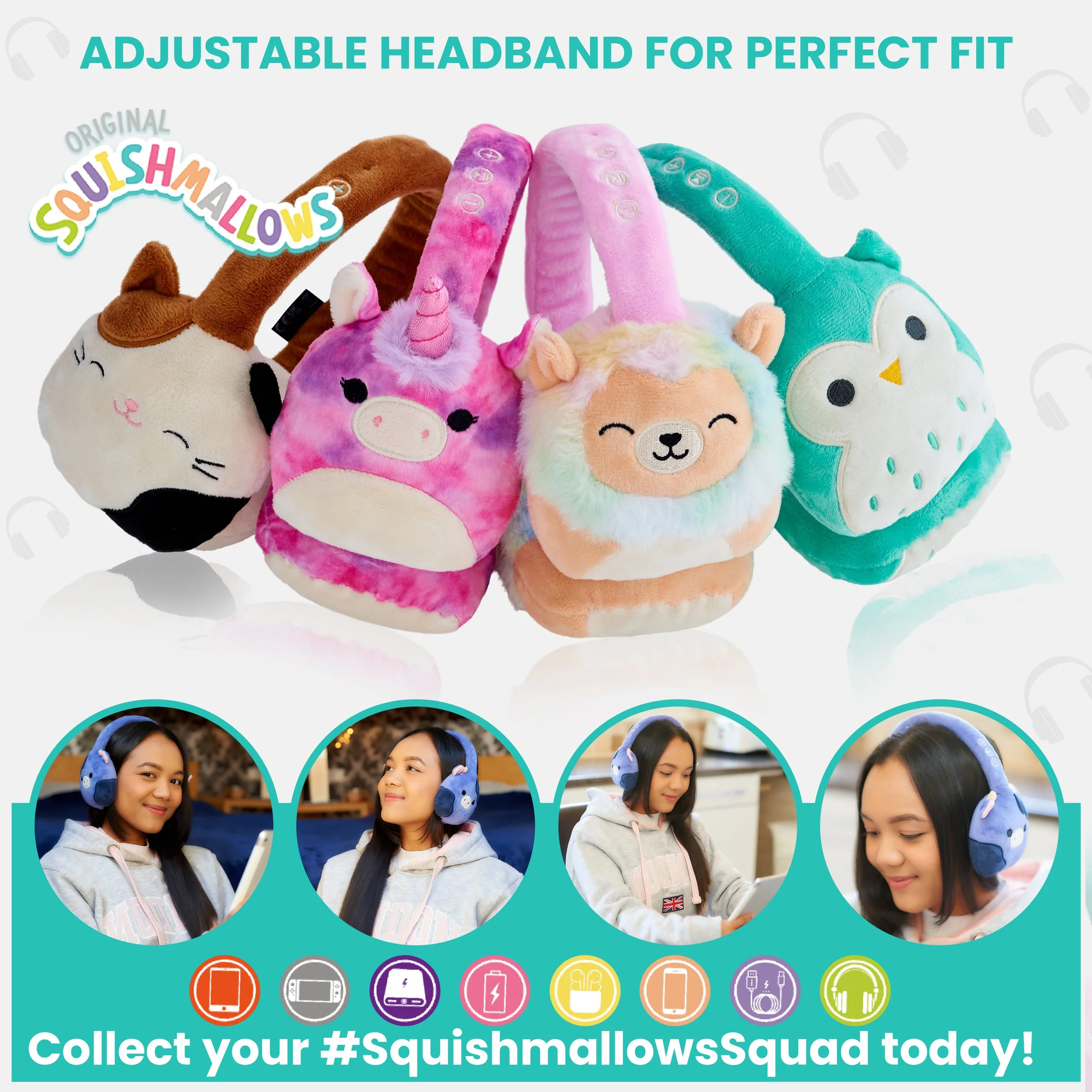 ADJUSTABLE HEADBAND FOR PERFECT FIT

ORIGINAL SQUISHMALLOWS

Collect your #SquishmallowsSquad today!