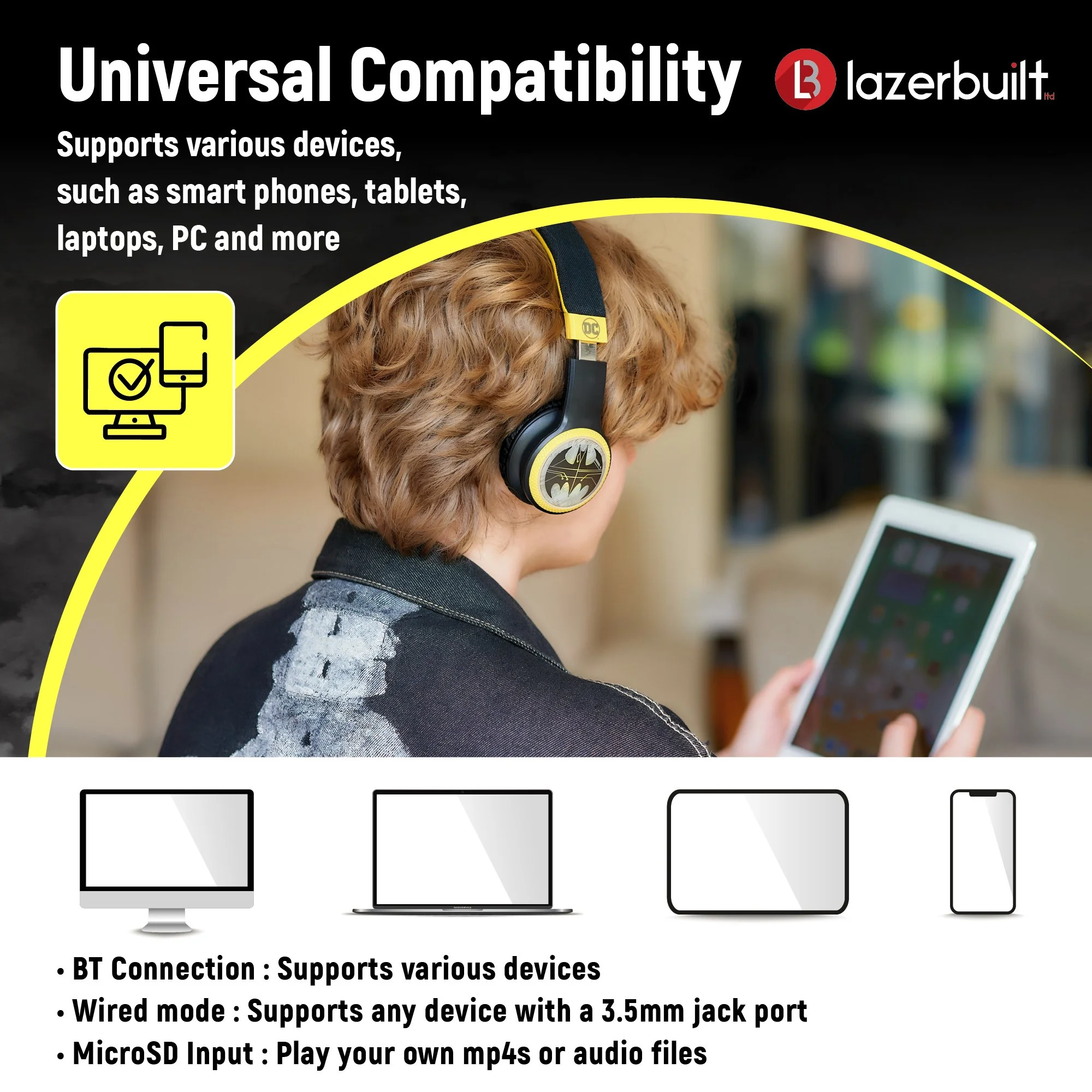 Universal Compatibility

LB lazerbuilt ltd

Supports various devices, such as smart phones, tablets, laptops, PC and more

DC

• BT Connection : Supports various devices
• Wired mode : Supports any device with a 3.5mm jack port
• MicroSD Input : Play your own mp4s or audio files