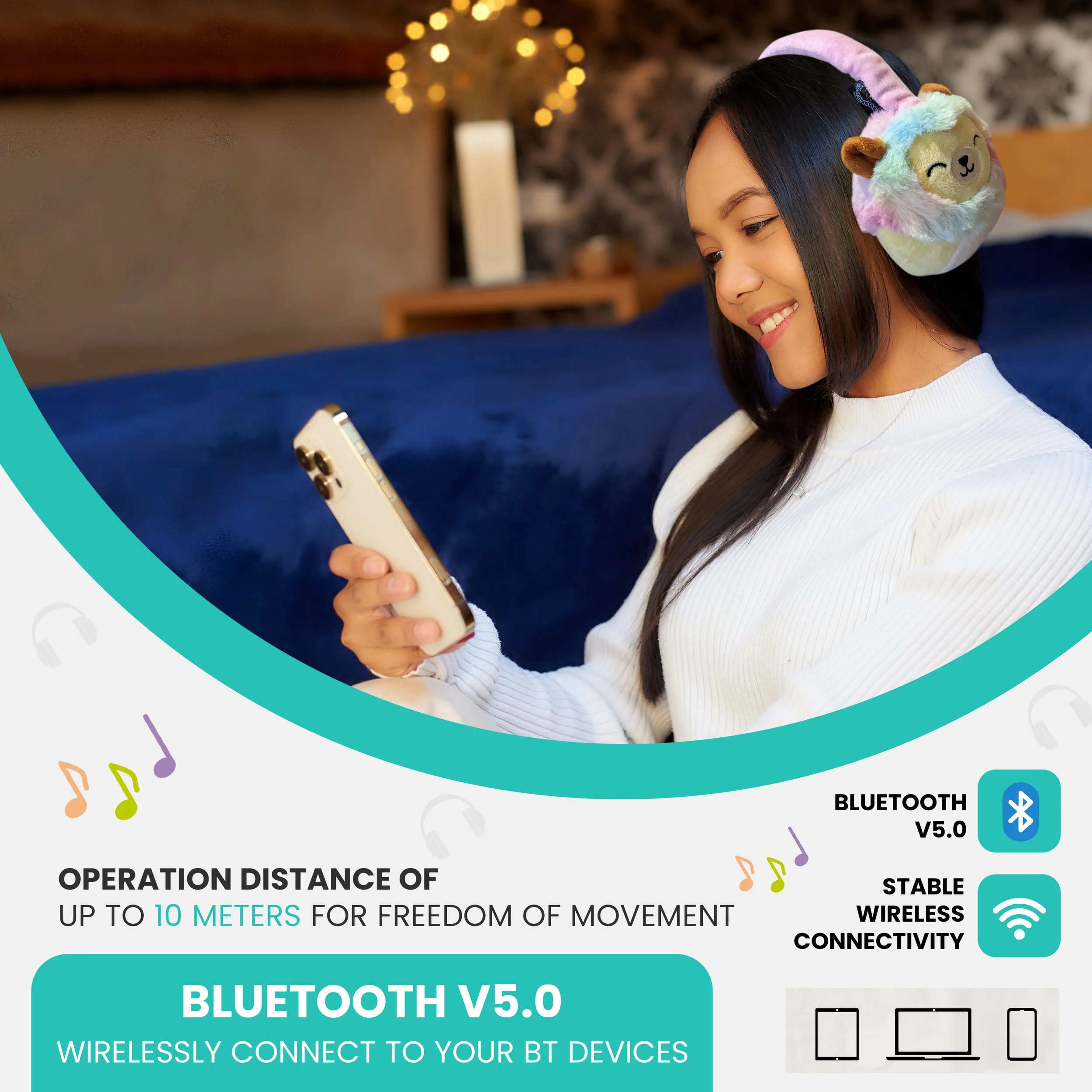 BLUETOOTH V5.0

STABLE WIRELESS CONNECTIVITY

OPERATION DISTANCE OF
UP TO 10 METERS FOR FREEDOM OF MOVEMENT

BLUETOOTH V5.0
WIRELESSLY CONNECT TO YOUR BT DEVICES