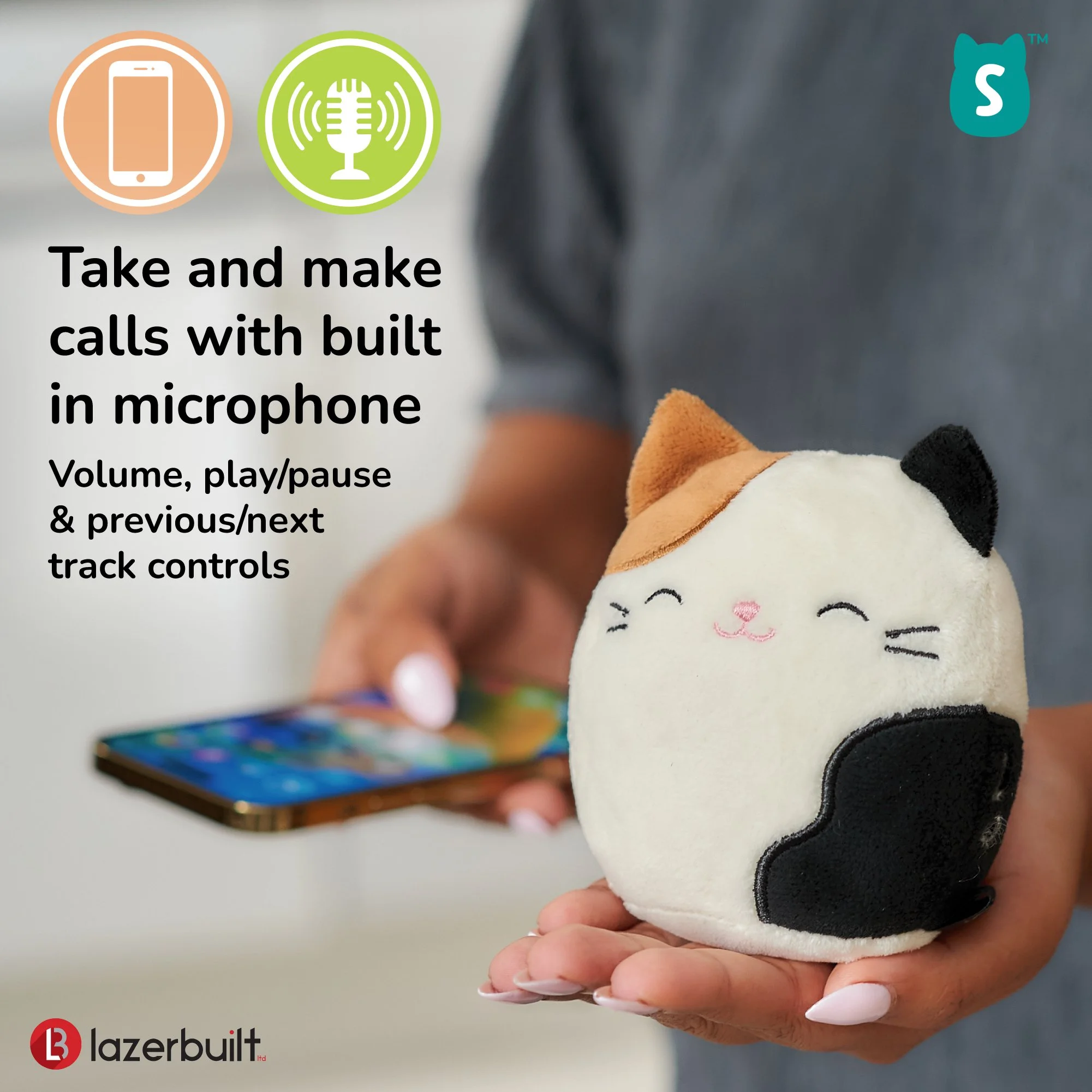 S™

Take and make calls with built in microphone

Volume, play/pause & previous/next track controls

LB lazerbuilt ltd