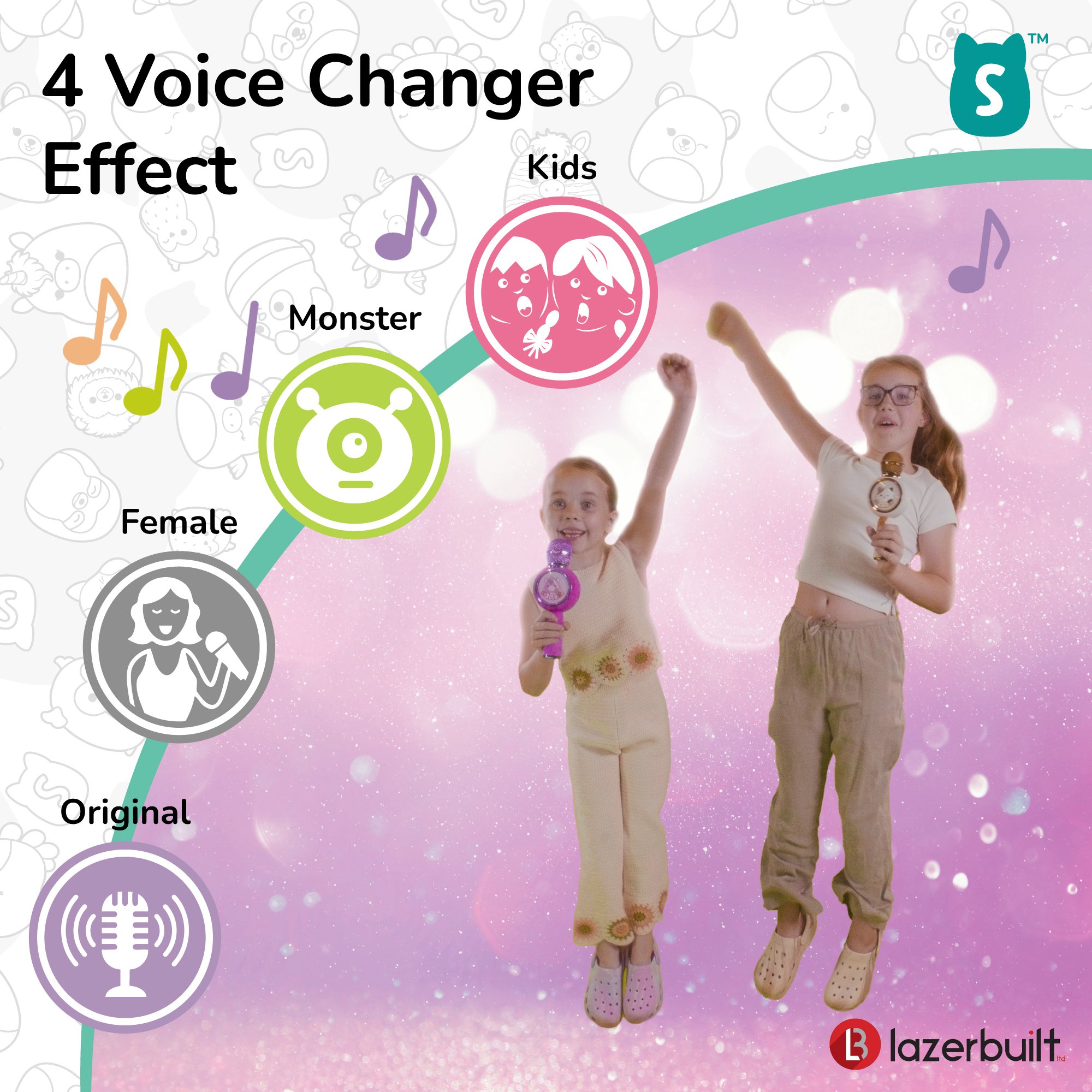 4 Voice Changer Effect

S™

Kids

Monster

Female

Original

LB lazerbuilt ltd