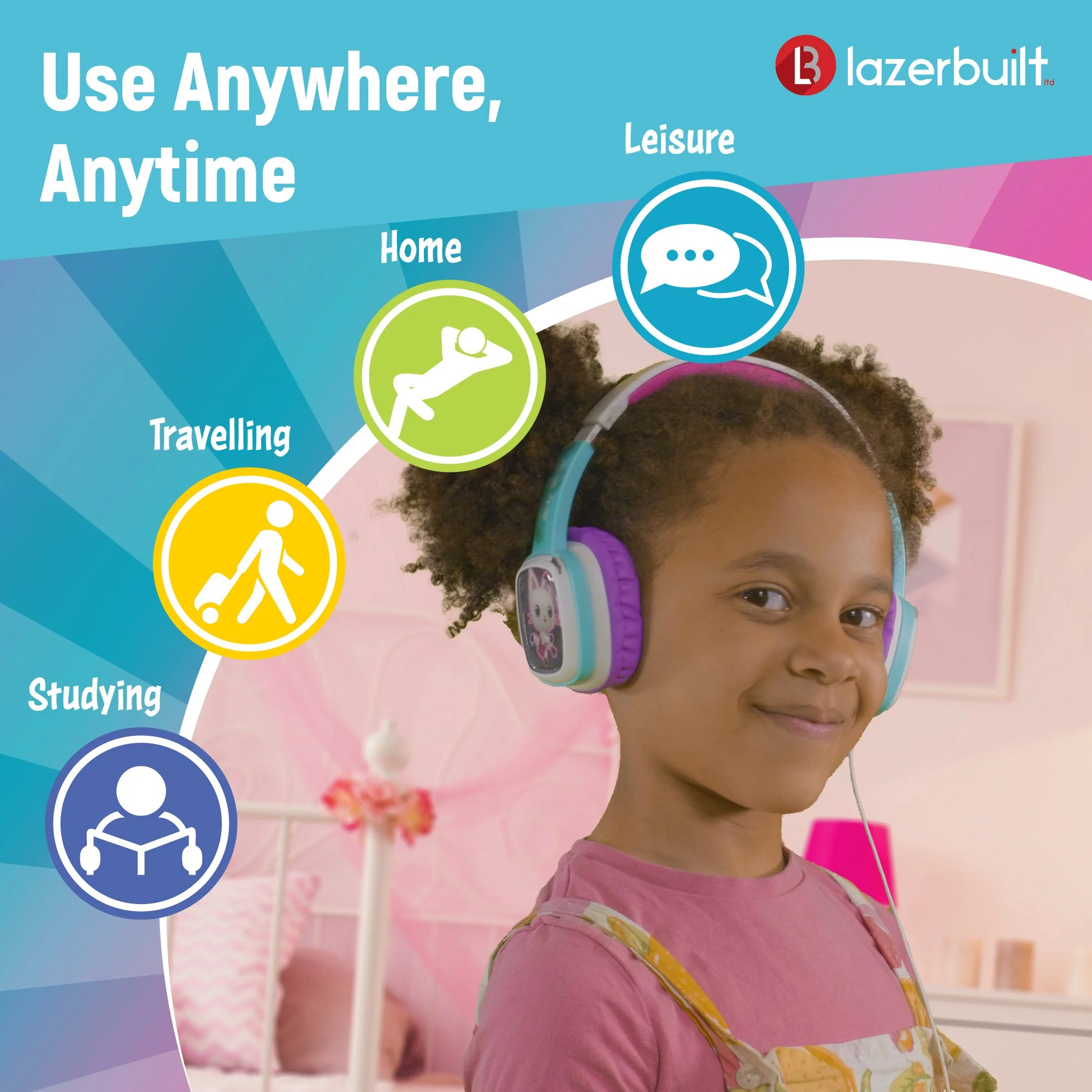 Use Anywhere, Anytime

LB lazerbuilt ltd

Leisure

Home

Travelling

Studying