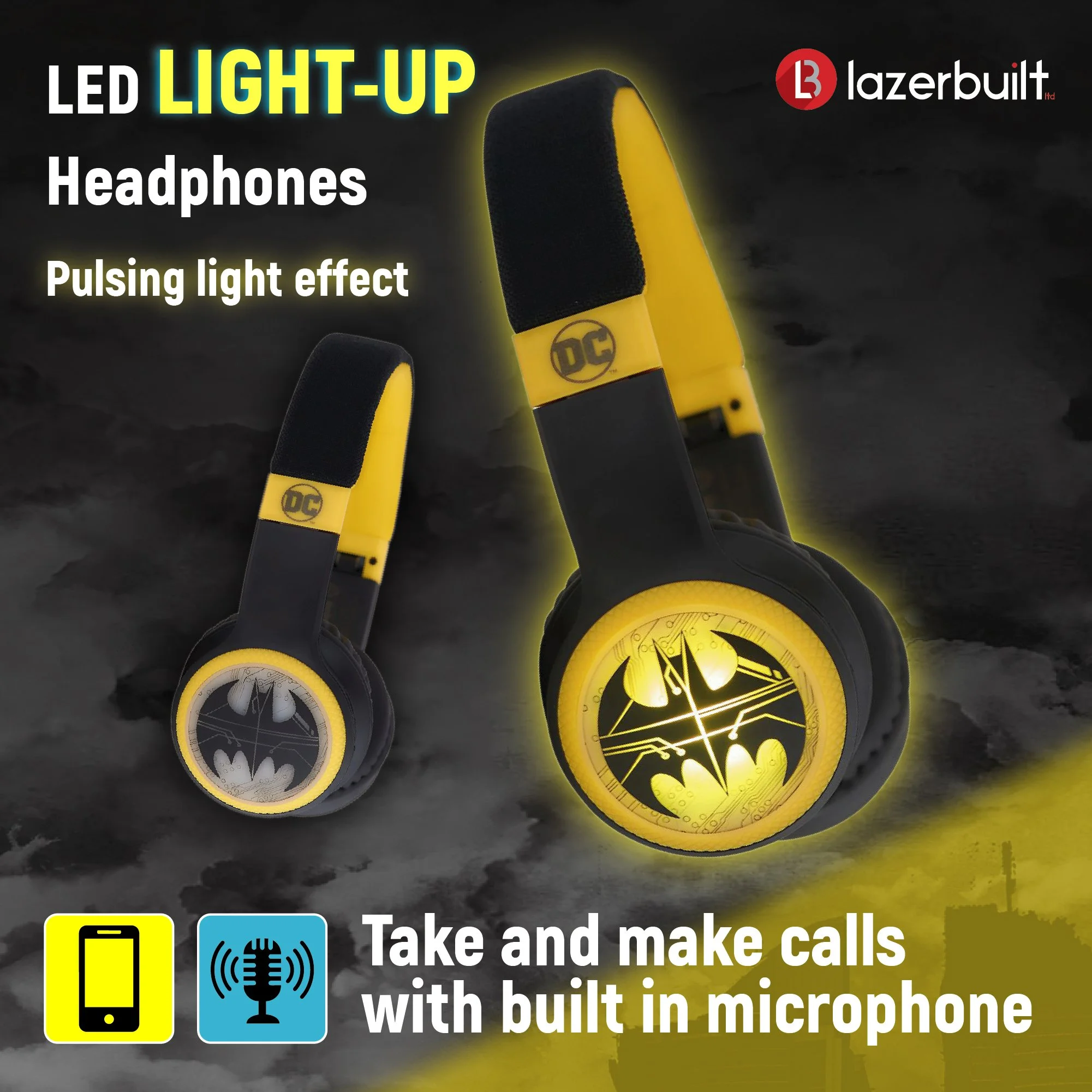 LED LIGHT-UP Headphones

Pulsing light effect

LB lazerbuilt ltd

DC

DC

Take and make calls with built in microphone