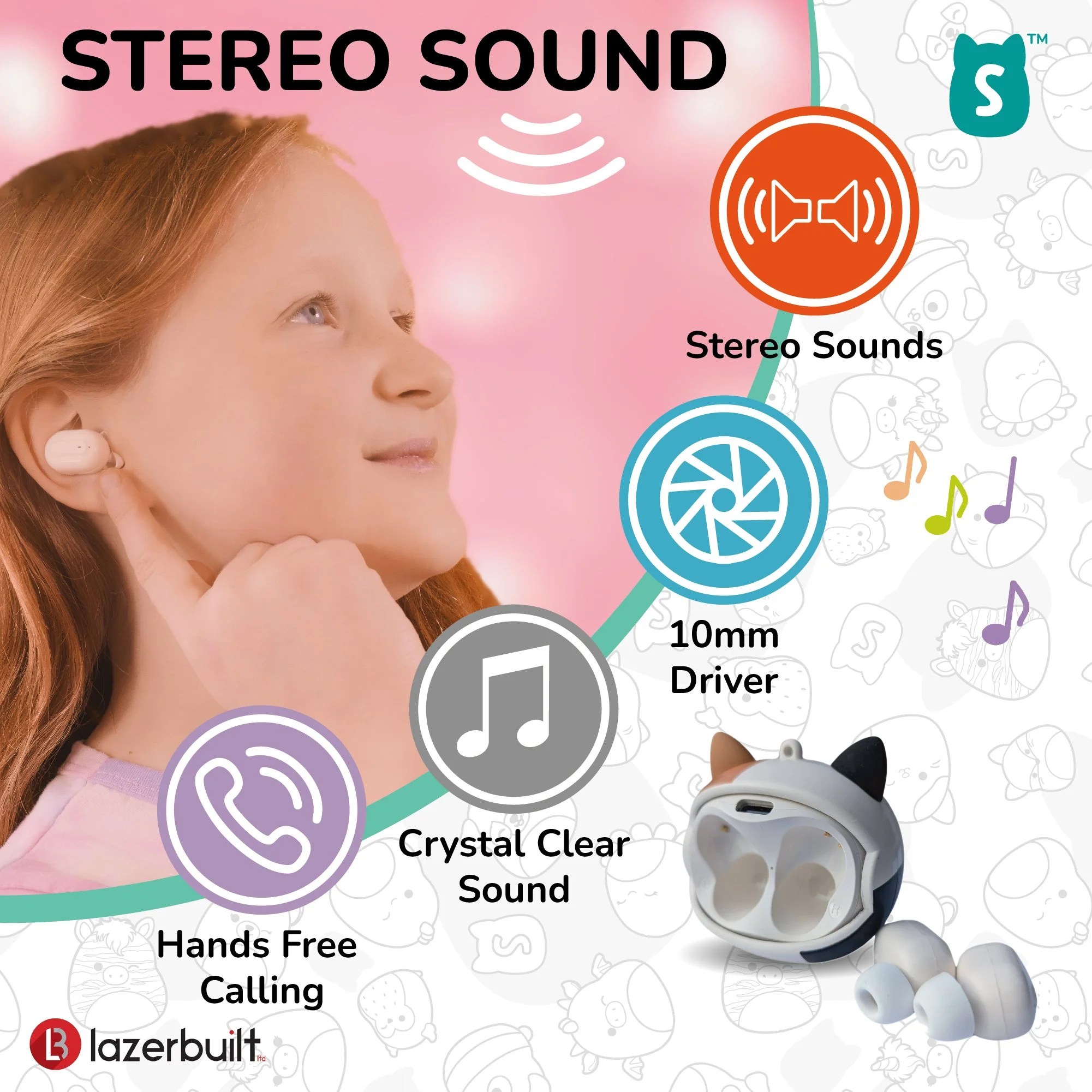 STEREO SOUND

S™

Stereo Sounds

10mm Driver

Crystal Clear Sound

Hands Free Calling

LB lazerbuilt ltd