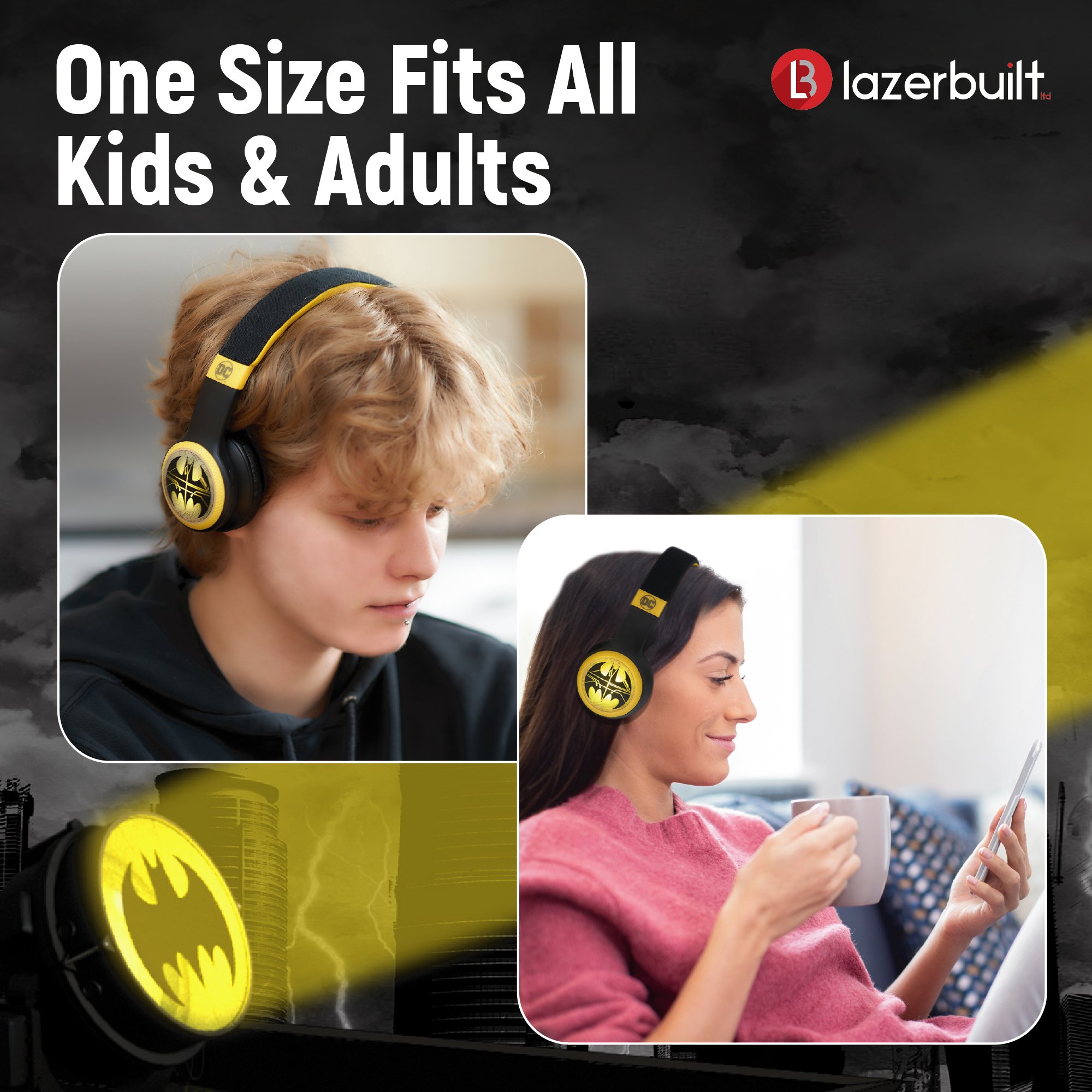 One Size Fits All Kids & Adults

LB lazerbuilt ltd

DC

DC