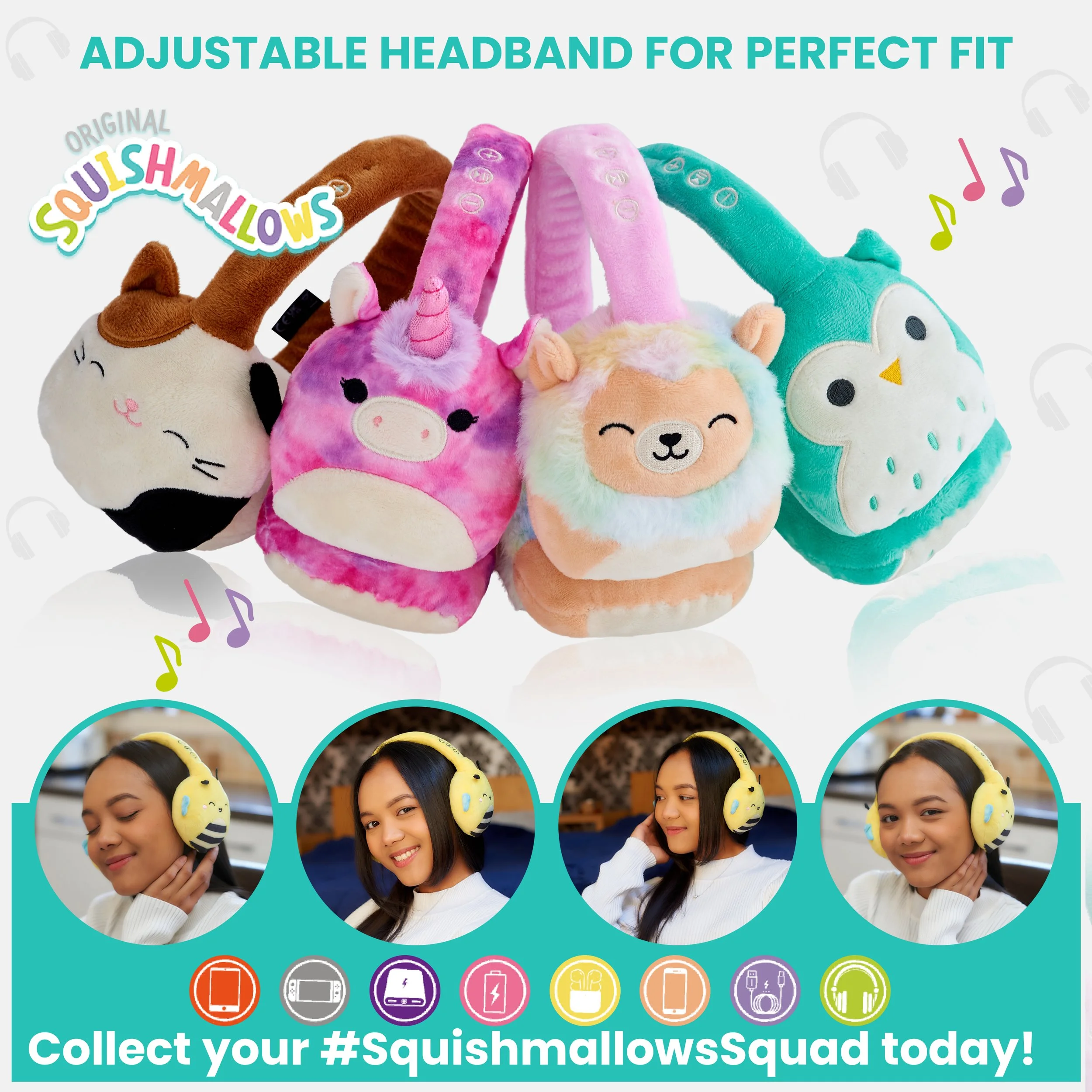 ADJUSTABLE HEADBAND FOR PERFECT FIT

ORIGINAL SQUISHMALLOWS

Collect your #SquishmallowsSquad today!