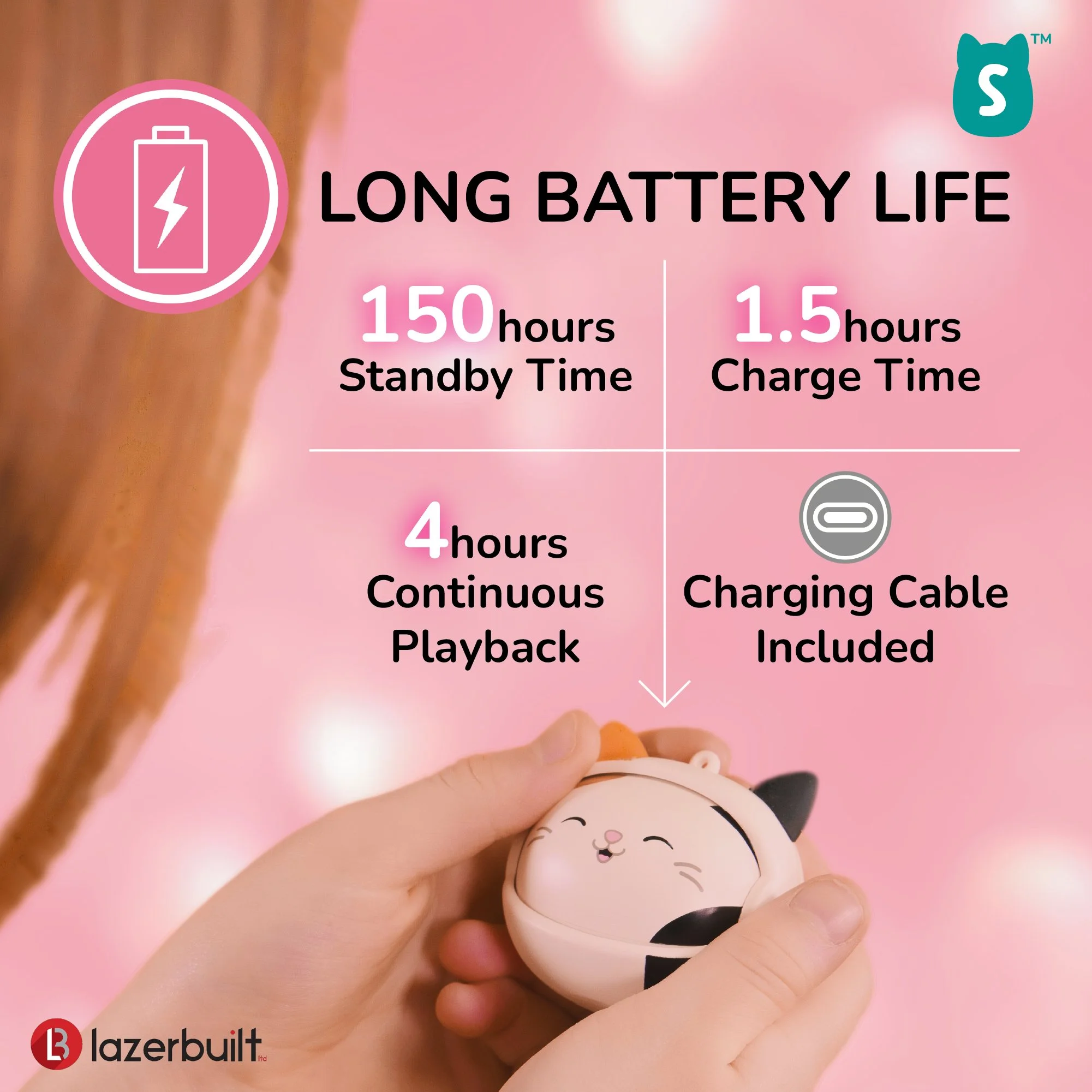 S™

LONG BATTERY LIFE

150hours
Standby Time

1.5hours
Charge Time

4hours
Continuous Playback

Charging Cable Included

LB lazerbuilt ltd