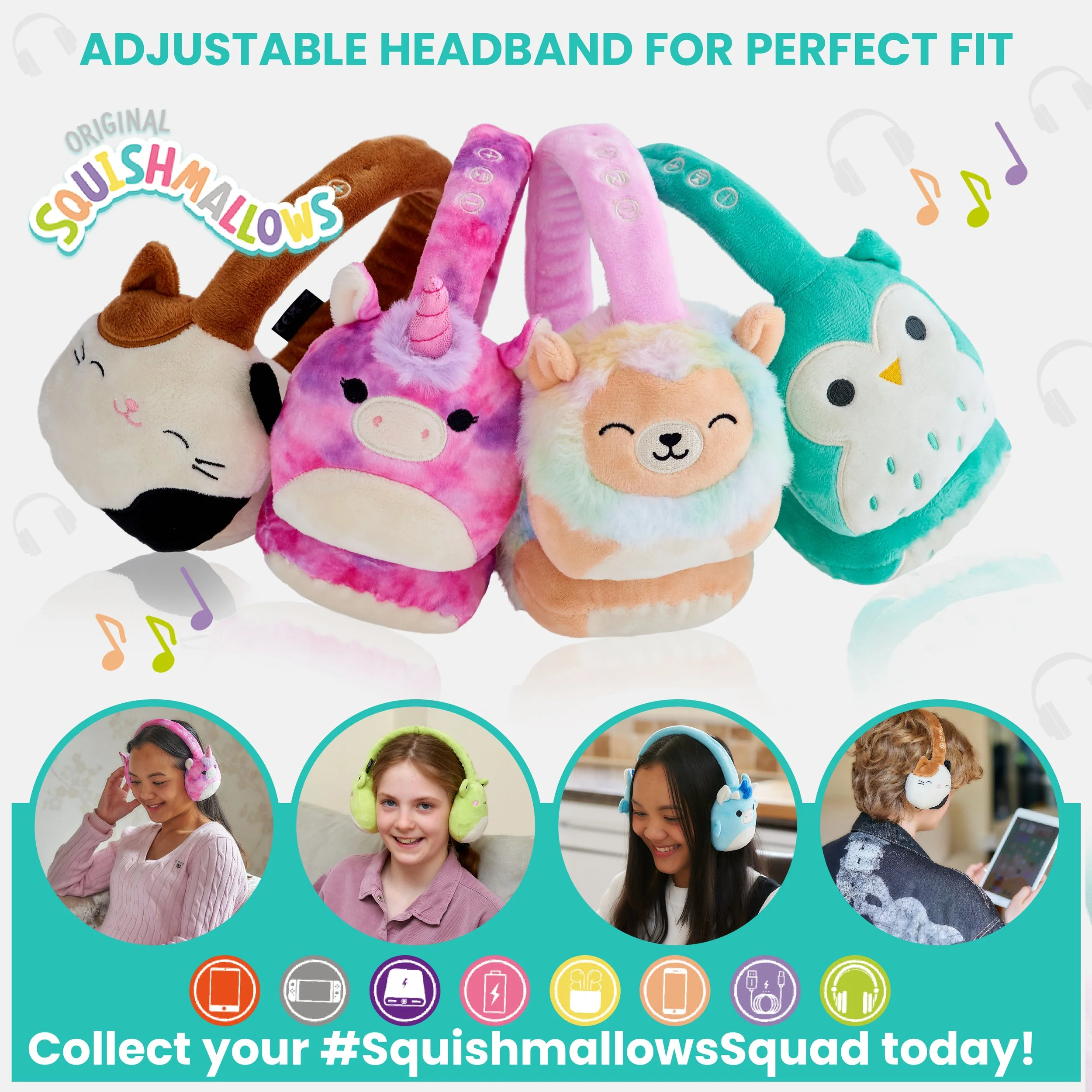 ADJUSTABLE HEADBAND FOR PERFECT FIT

ORIGINAL SQUISHMALLOWS

Collect your #SquishmallowsSquad today!