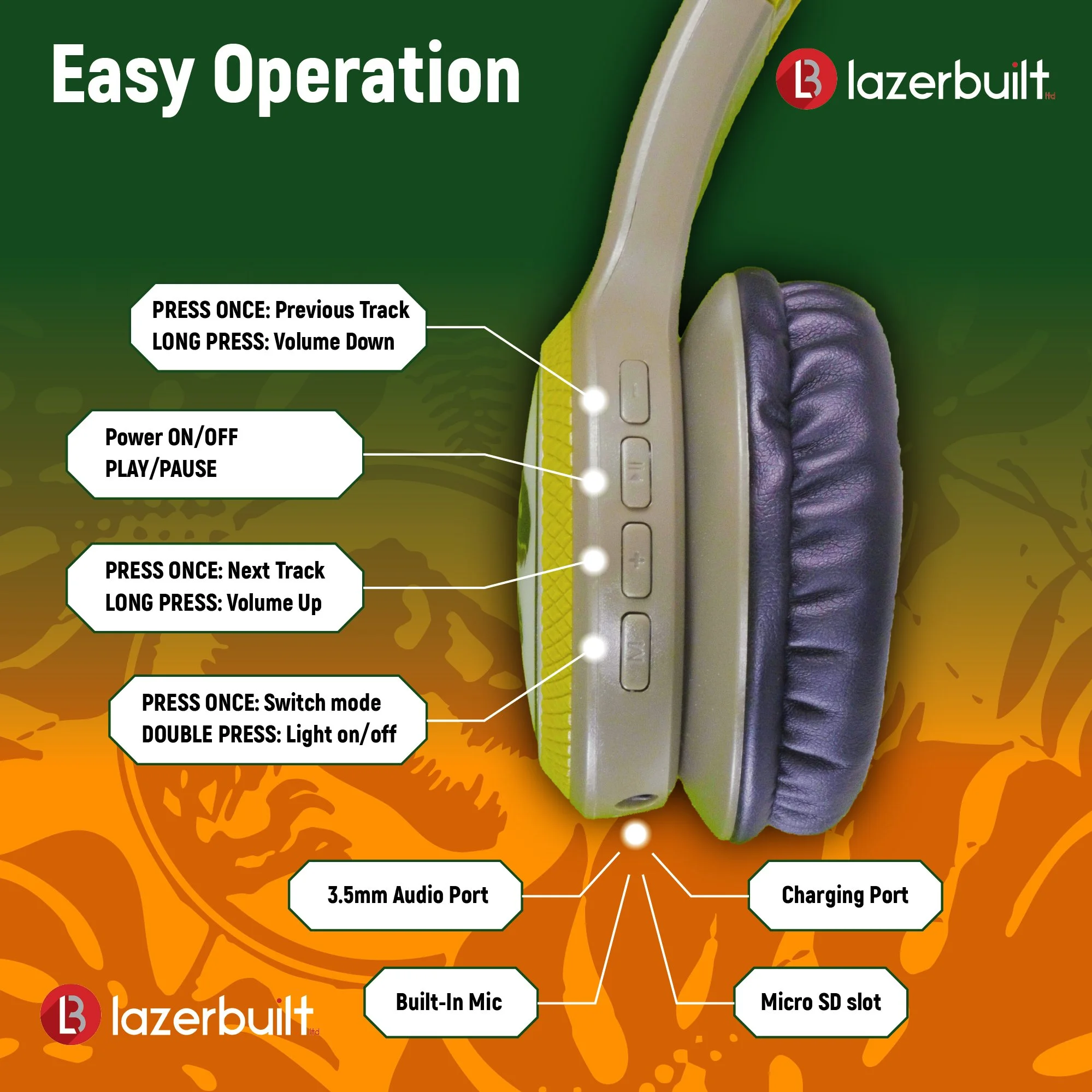 Easy Operation

LB lazerbuilt ltd

PRESS ONCE: Previous Track
LONG PRESS: Volume Down

Power ON/OFF
PLAY/PAUSE

PRESS ONCE: Next Track
LONG PRESS: Volume Up

PRESS ONCE: Switch mode
DOUBLE PRESS: Light on/off

-

+

M

3.5mm Audio Port

Charging Port

Built-In Mic

Micro SD slot

LB lazerbuilt ltd