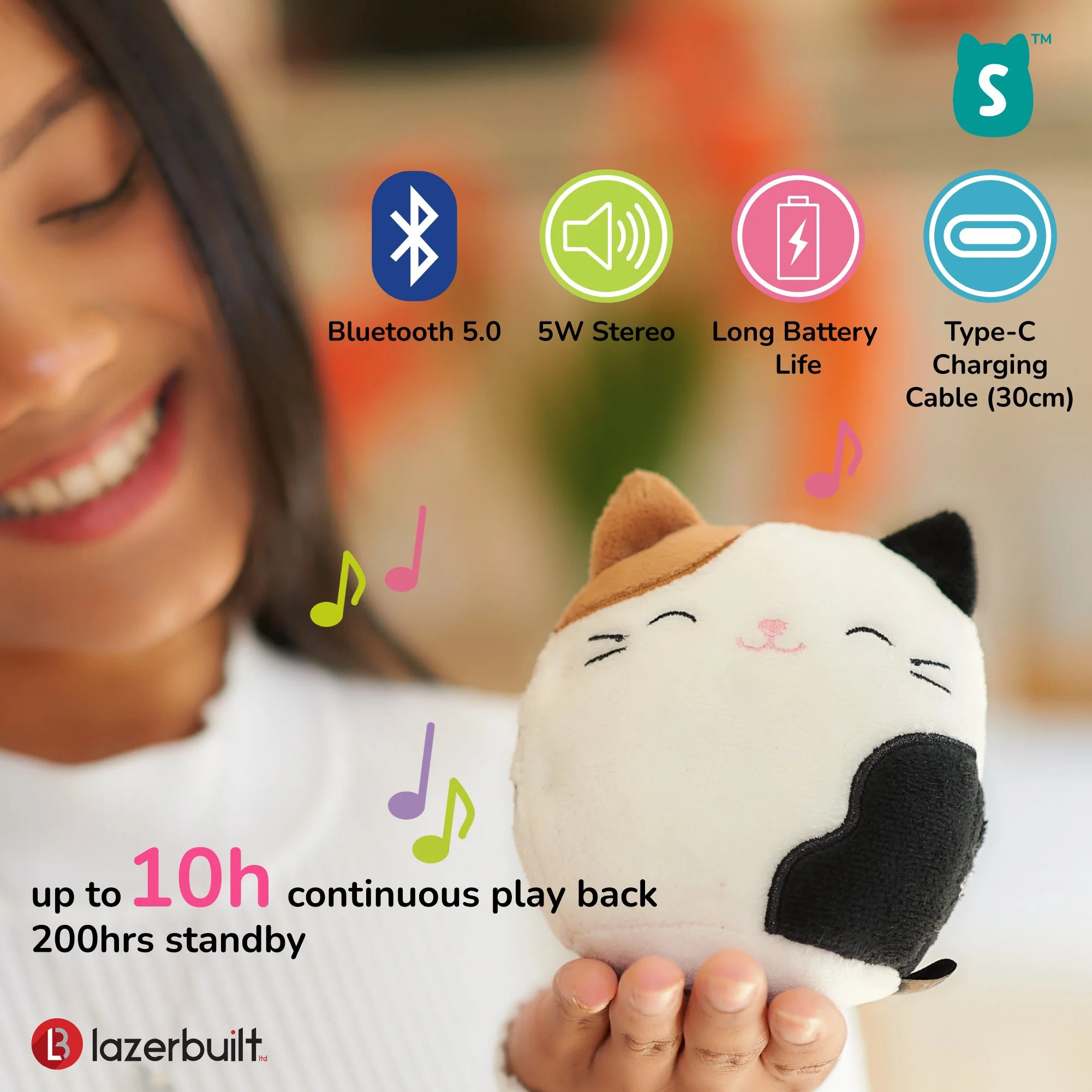 S™

Bluetooth 5.0

5W Stereo

Long Battery Life

Type-C Charging Cable (30cm)

up to 10h continuous play back
200hrs standby

LB lazerbuilt ltd