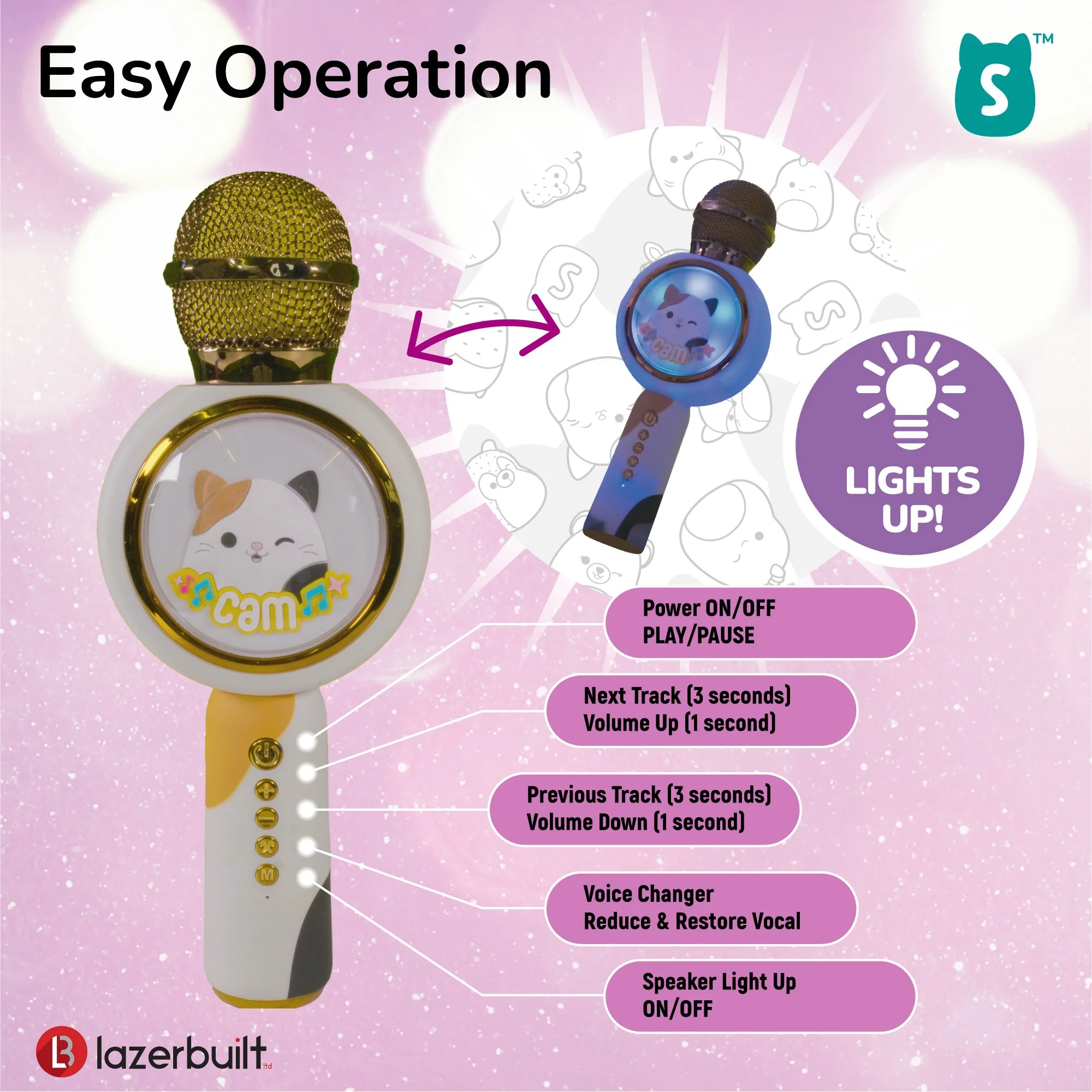 Easy Operation

S™

cam

cam

LIGHTS UP!

Power ON/OFF
PLAY/PAUSE

Next Track (3 seconds)
Volume Up (1 second)

Previous Track (3 seconds)
Volume Down (1 second)

Voice Changer
Reduce & Restore Vocal

Speaker Light Up
ON/OFF

M

lazerbuilt ltd