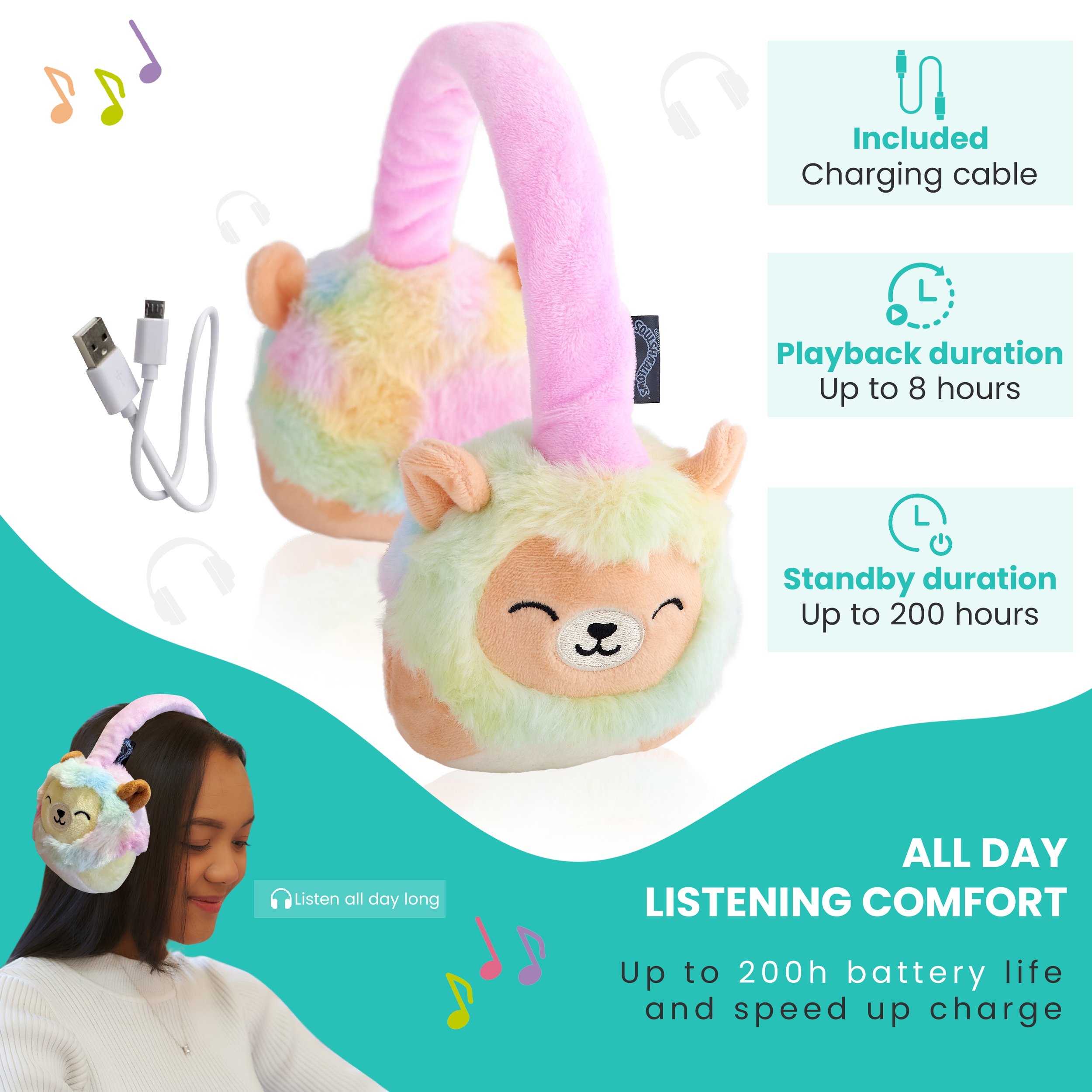 Included
Charging cable

Playback duration
Up to 8 hours

Standby duration
Up to 200 hours

ORIGINAL
SQUISHMALLOWS

Listen all day long

ALL DAY LISTENING COMFORT

Up to 200h battery life and speed up charge