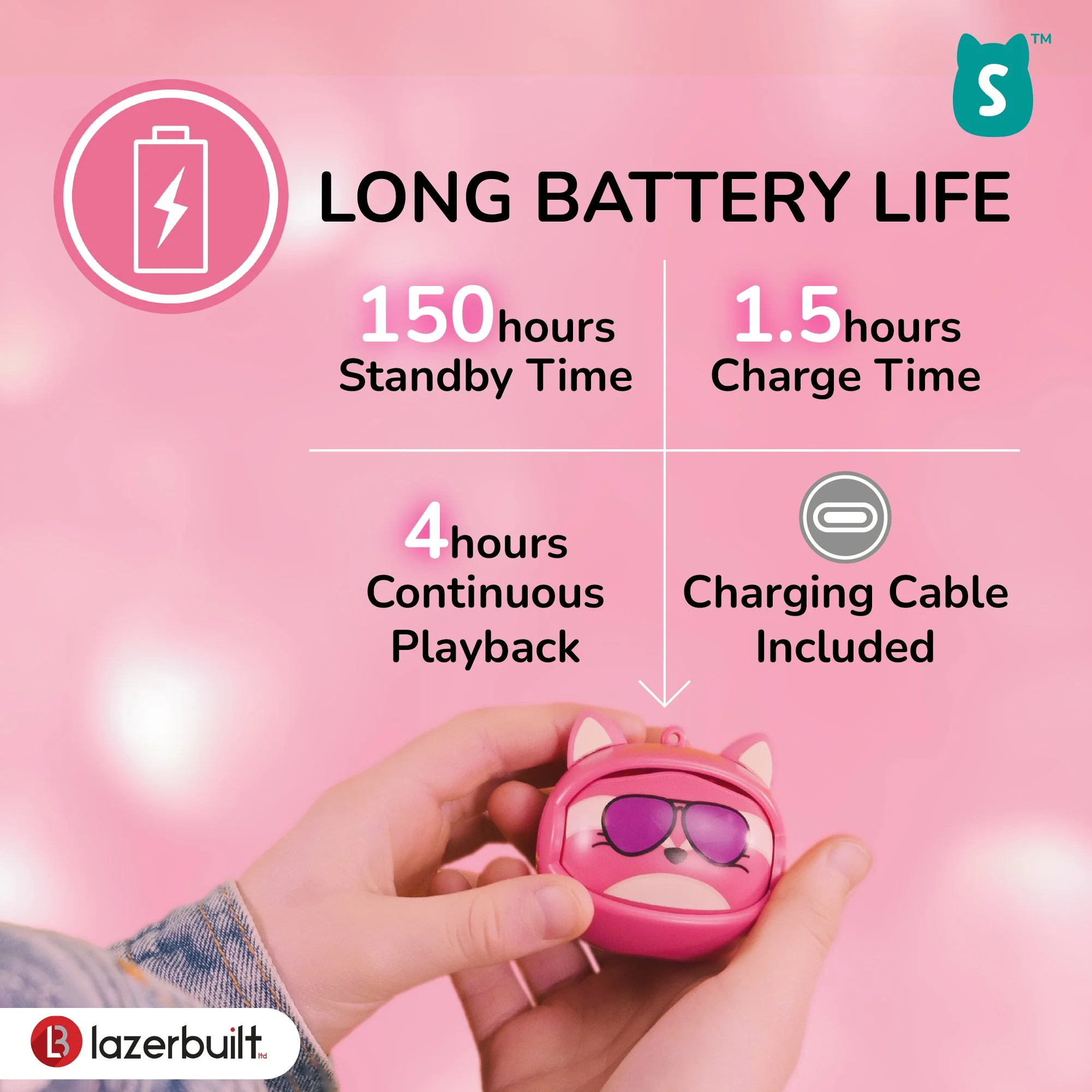 S™

LONG BATTERY LIFE

150hours
Standby Time

1.5hours
Charge Time

4hours
Continuous Playback

Charging Cable Included

lazerbuilt ltd