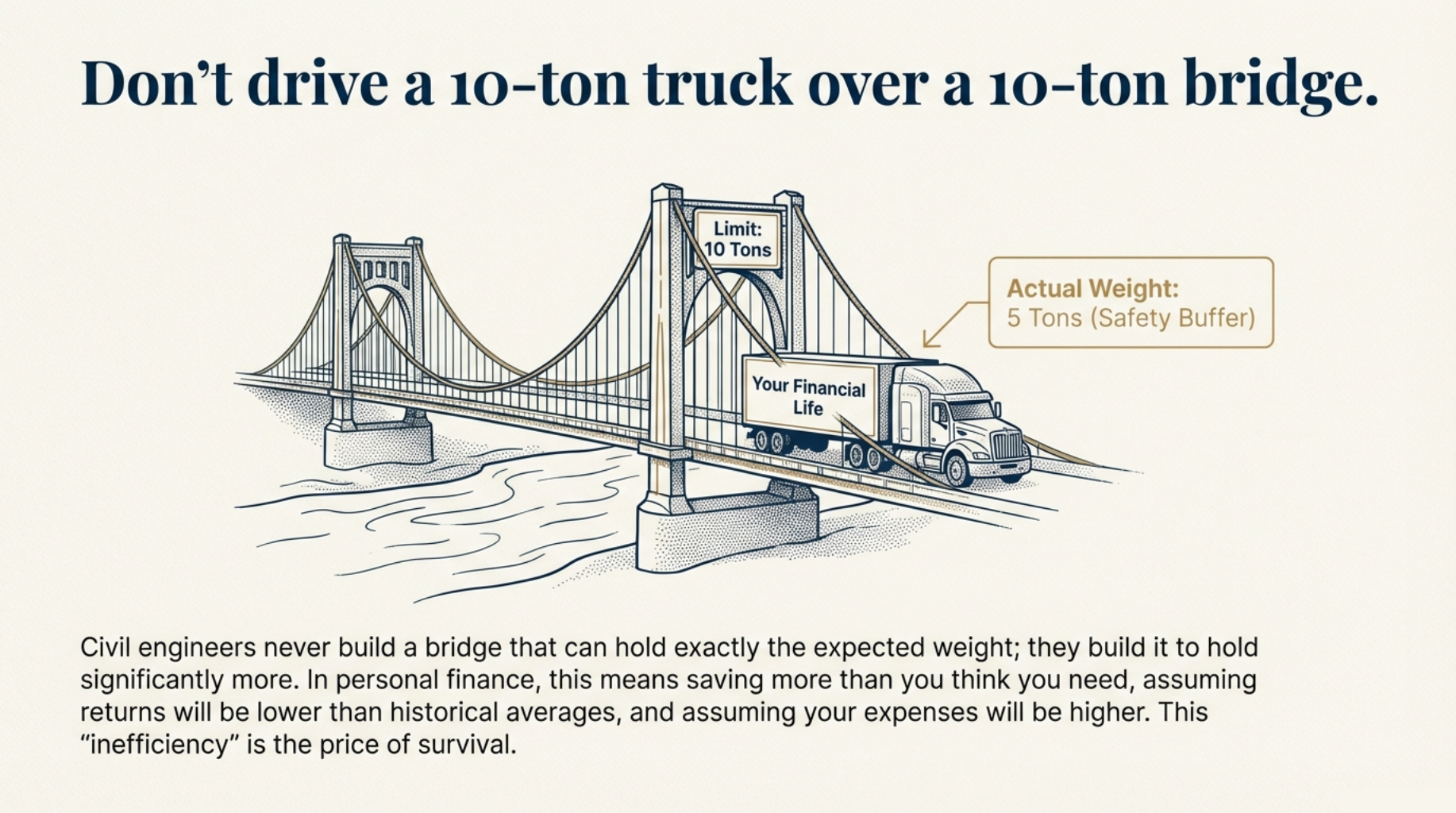 Don’t drive a 10-ton truck over a 10-ton bridge.

Limit:
10 Tons

Actual Weight:
5 Tons (Safety Buffer)

Your Financial Life

Civil engineers never build a bridge that can hold exactly the expected weight; they build it to hold significantly more. In personal finance, this means saving more than you think you need, assuming returns will be lower than historical averages, and assuming your expenses will be higher. This “inefficiency” is the price of survival.