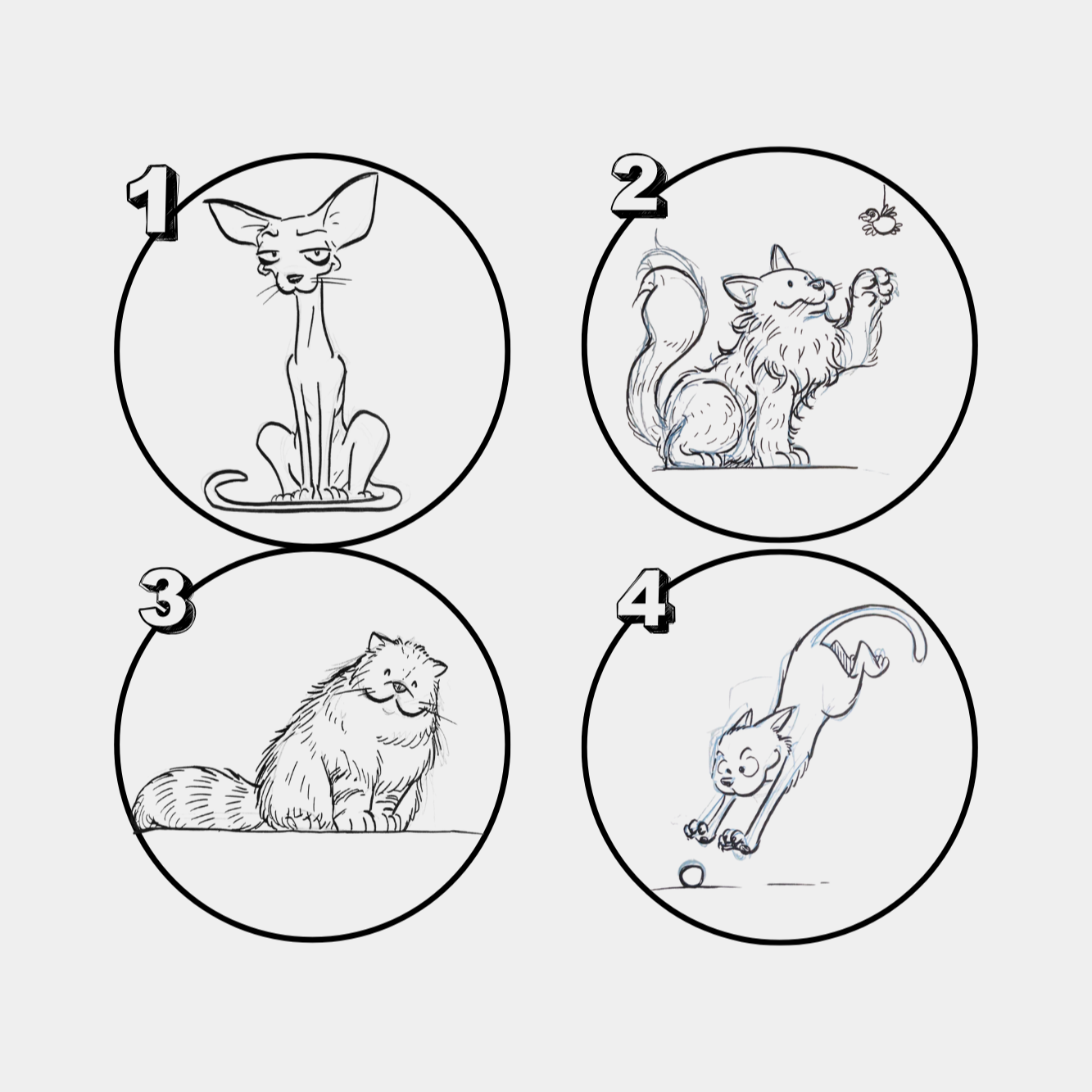 1

2

3

4