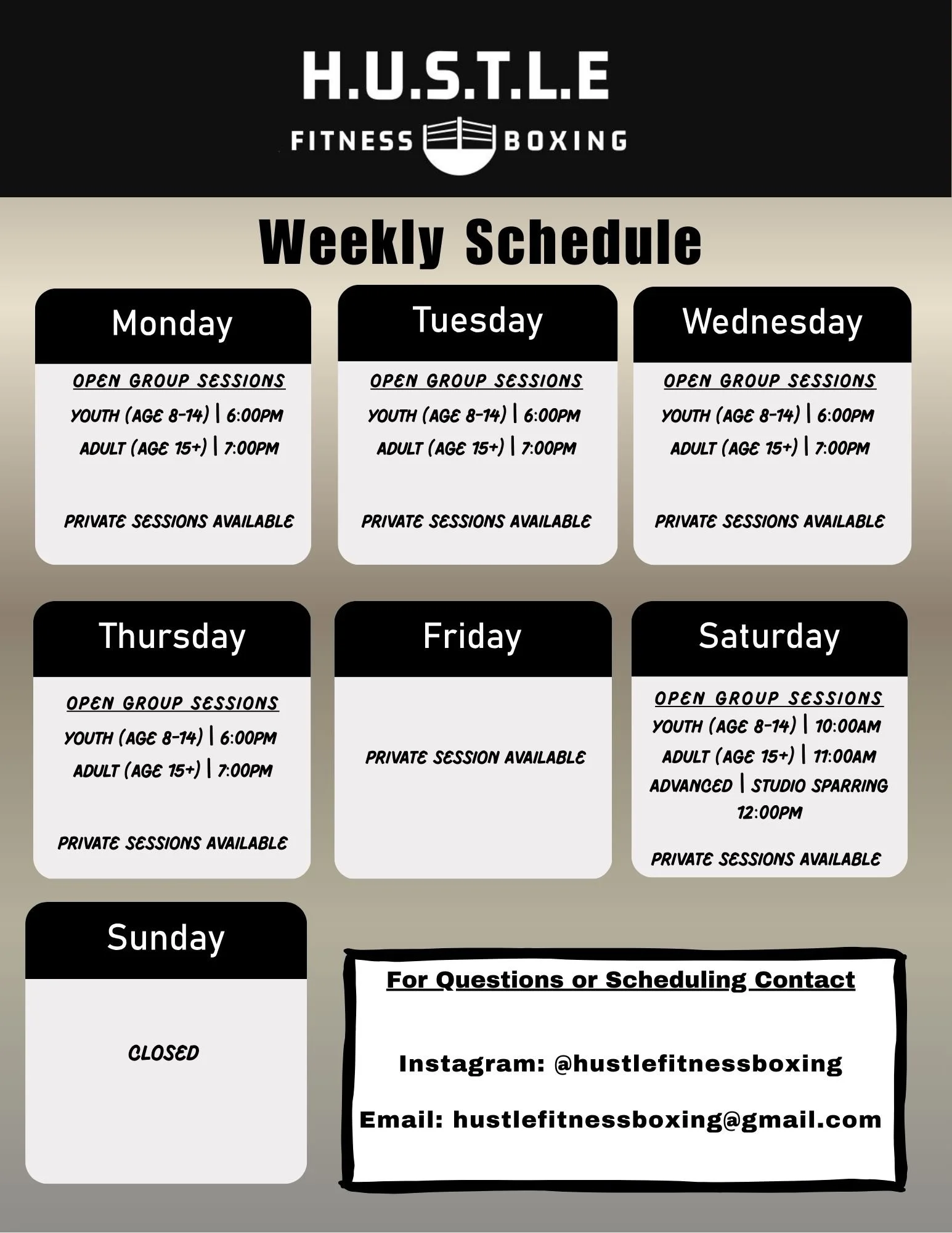 H.U.S.T.L.E
FITNESS BOXING

Weekly Schedule

Monday

OPEN GROUP SESSIONS
YOUTH (AGE 8-14) | 6:00PM
ADULT (AGE 15+) | 7:00PM

PRIVATE SESSIONS AVAILABLE

Tuesday

OPEN GROUP SESSIONS
YOUTH (AGE 8-14) | 6:00PM
ADULT (AGE 15+) | 7:00PM

PRIVATE SESSIONS AVAILABLE

Wednesday

OPEN GROUP SESSIONS
YOUTH (AGE 8-14) | 6:00PM
ADULT (AGE 15+) | 7:00PM

PRIVATE SESSIONS AVAILABLE

Thursday

OPEN GROUP SESSIONS
YOUTH (AGE 8-14) | 6:00PM
ADULT (AGE 15+) | 7:00PM

PRIVATE SESSIONS AVAILABLE

Friday

PRIVATE SESSION AVAILABLE

Saturday

OPEN GROUP SESSIONS
YOUTH (AGE 8-14) | 10:00AM
ADULT (AGE 15+) | 11:00AM
ADVANCED | STUDIO SPARRING
12:00PM

PRIVATE SESSIONS AVAILABLE

Sunday

CLOSED

For Questions or Scheduling Contact

Instagram: @hustlefitnessboxing

Email: hustlefitnessboxing@gmail.com