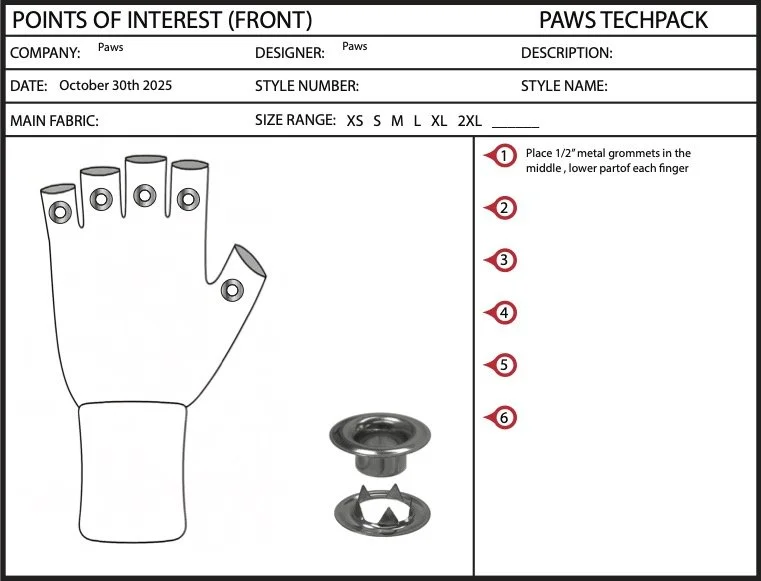 POINTS OF INTEREST (FRONT)

PAWS TECHPACK

COMPANY: Paws

DESIGNER: Paws

DESCRIPTION:

DATE: October 30th 2025

STYLE NUMBER:

STYLE NAME:

MAIN FABRIC:

SIZE RANGE: XS S M L XL 2XL ______

1 Place 1/2" metal grommets in the middle , lower partof each finger

2

3

4

5

6