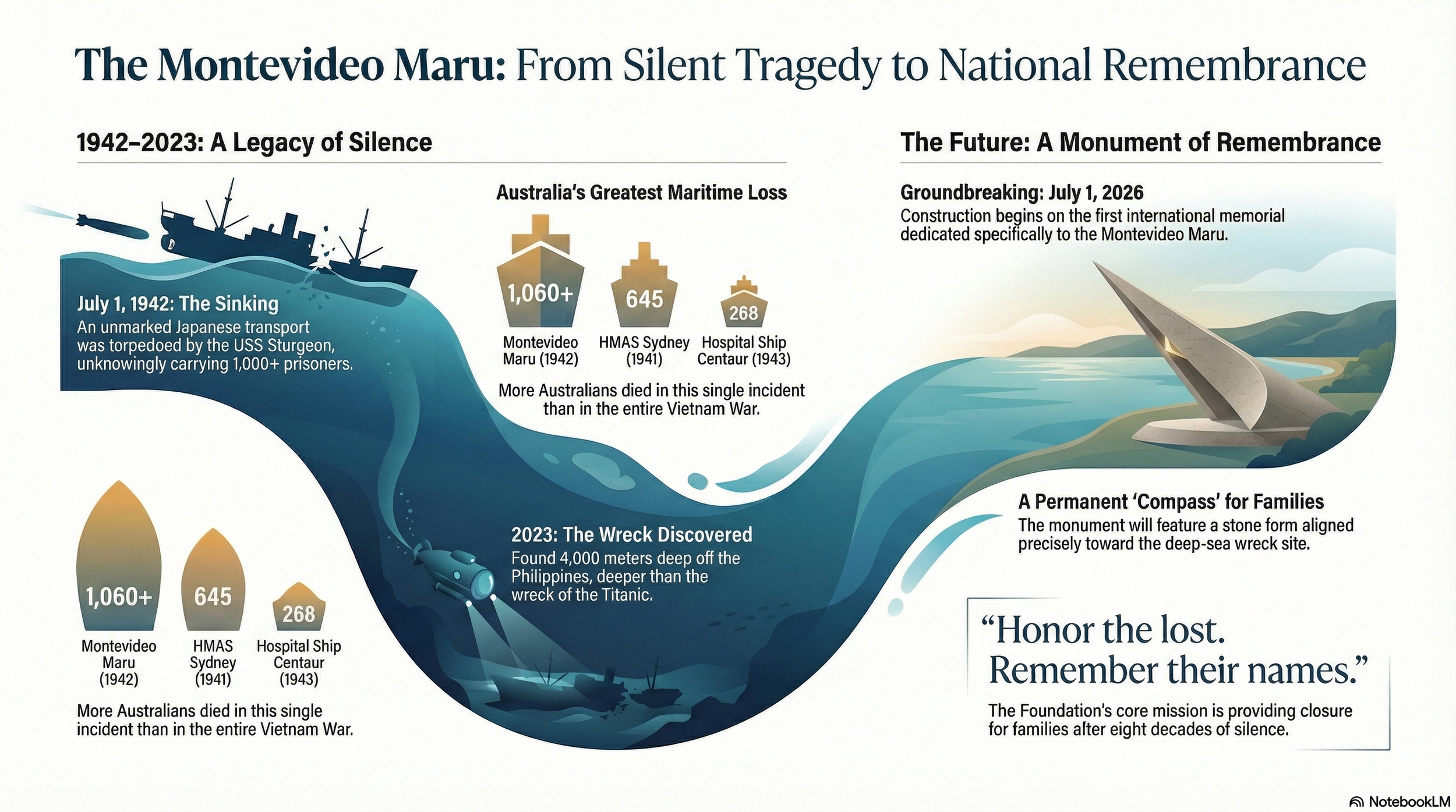 The Montevideo Maru: From Silent Tragedy to National Remembrance

1942–2023: A Legacy of Silence

July 1, 1942: The Sinking
An unmarked Japanese transport was torpedoed by the USS Sturgeon, unknowingly carrying 1,000+ prisoners.

Australia's Greatest Maritime Loss

1,060+
Montevideo Maru (1942)

645
HMAS Sydney (1941)

268
Hospital Ship Centaur (1943)

More Australians died in this single incident than in the entire Vietnam War.

1,060+
Montevideo Maru (1942)

645
HMAS Sydney (1941)

268
Hospital Ship Centaur (1943)

More Australians died in this single incident than in the entire Vietnam War.

2023: The Wreck Discovered
Found 4,000 meters deep off the Philippines, deeper than the wreck of the Titanic.

The Future: A Monument of Remembrance

Groundbreaking: July 1, 2026
Construction begins on the first international memorial dedicated specifically to the Montevideo Maru.

A Permanent 'Compass' for Families
The monument will feature a stone form aligned precisely toward the deep-sea wreck site.

"Honor the lost. Remember their names."

The Foundation's core mission is providing closure for families after eight decades of silence.

NotebookLM