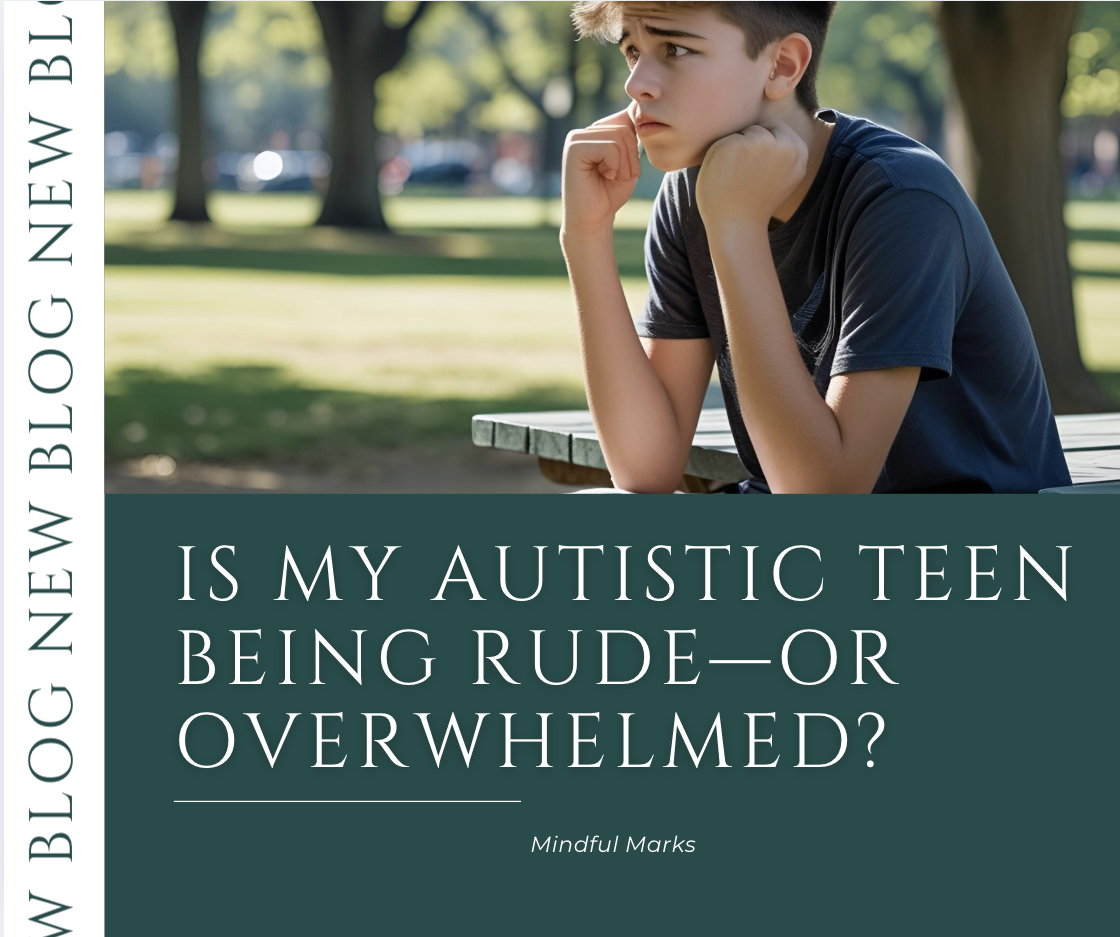 W BLOG NEW BLOG NEW BL

IS MY AUTISTIC TEEN BEING RUDE—OR OVERWHELMED?

Mindful Marks