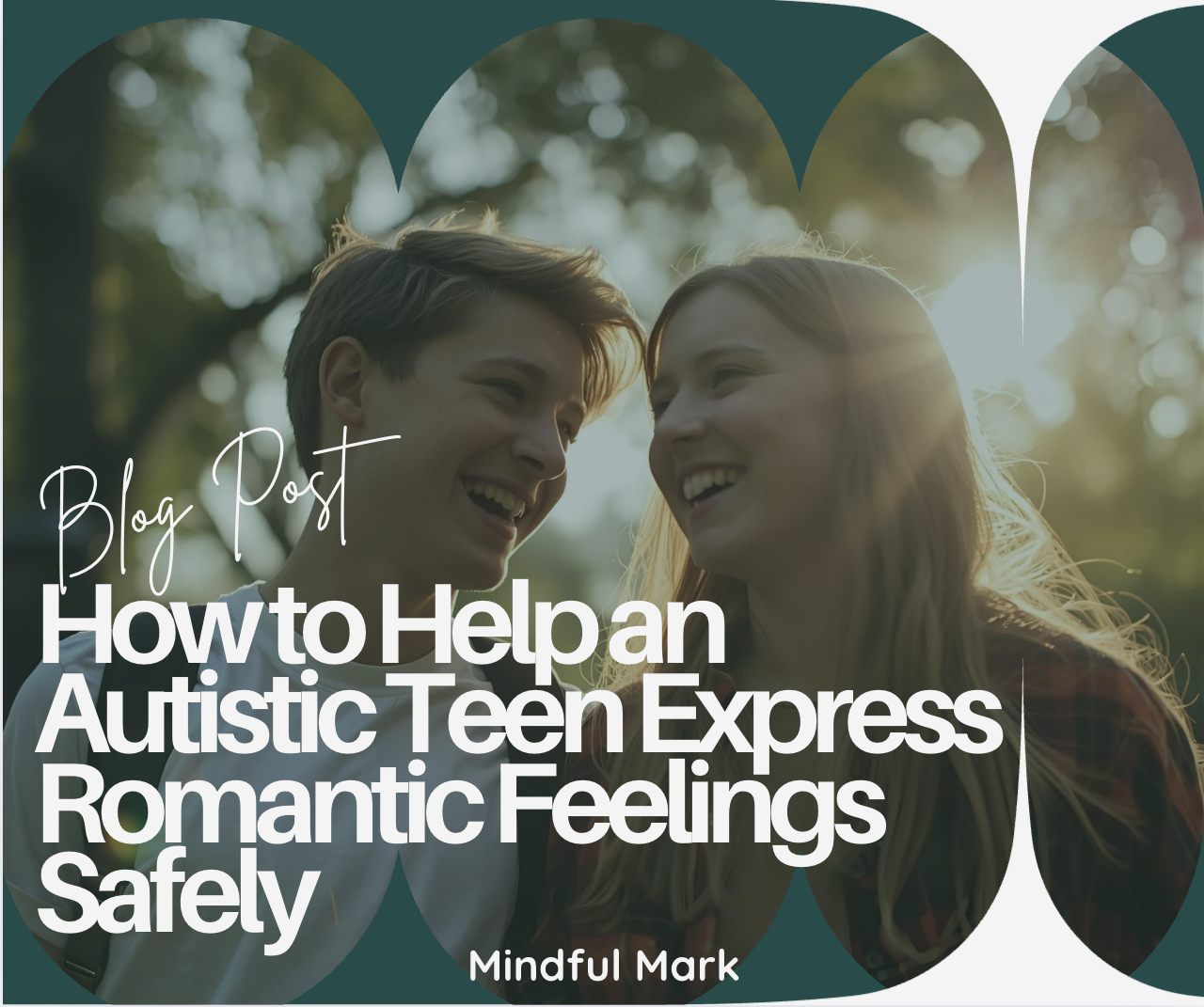 Blog Post

How to Help an Autistic Teen Express Romantic Feelings Safely

Mindful Mark