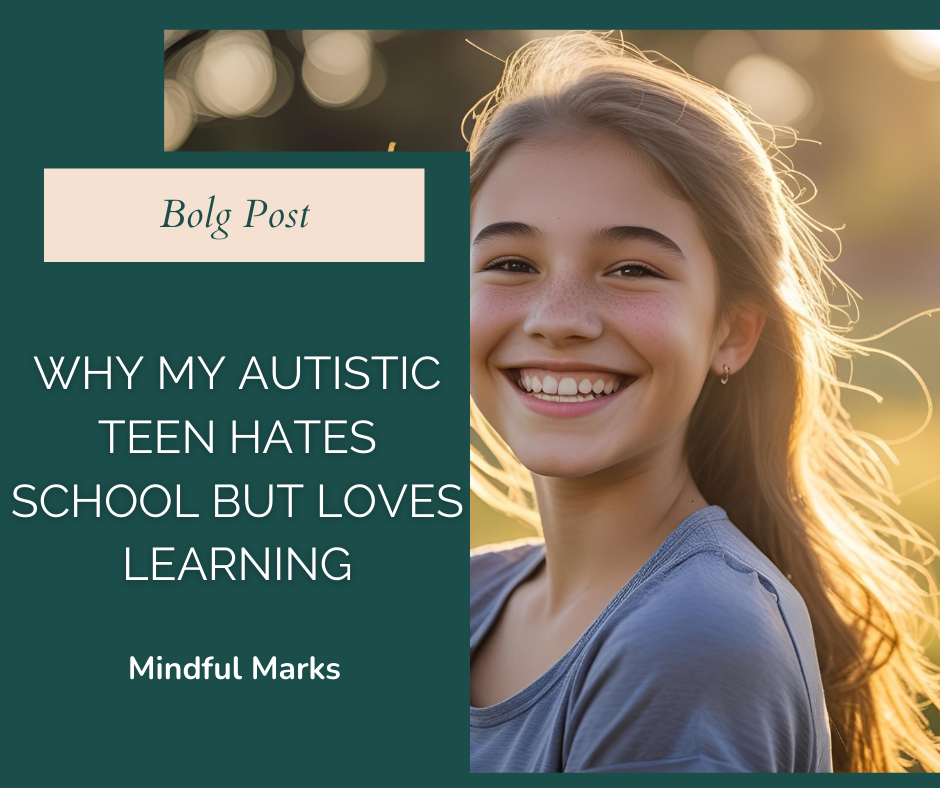 Bolg Post

WHY MY AUTISTIC TEEN HATES SCHOOL BUT LOVES LEARNING

Mindful Marks