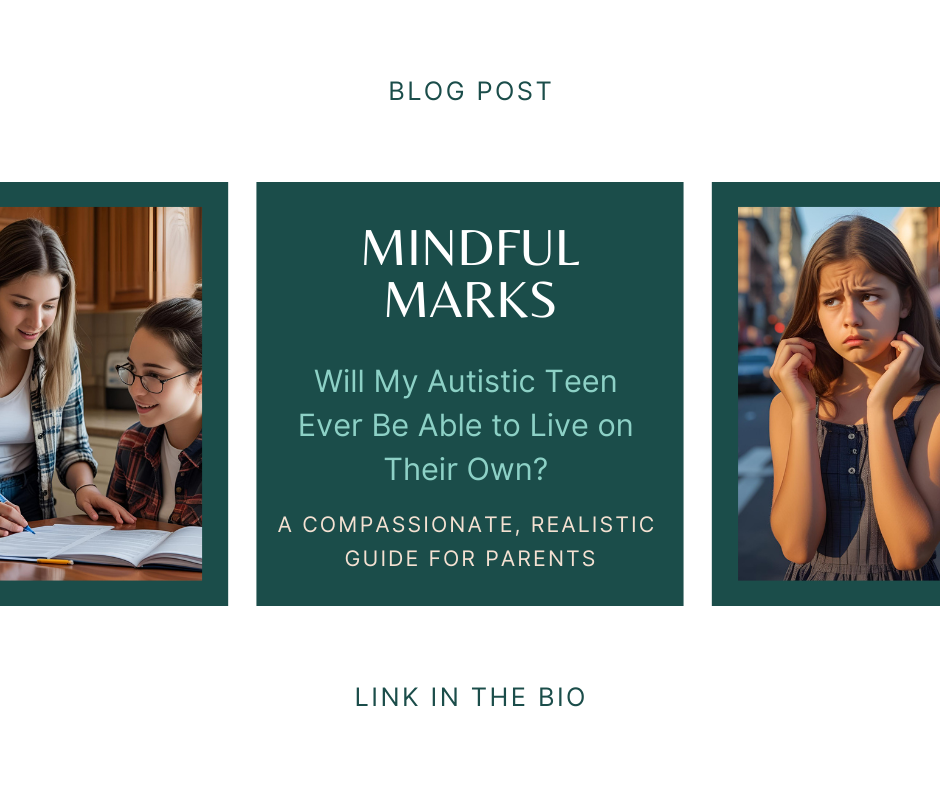 BLOG POST

MINDFUL MARKS

Will My Autistic Teen Ever Be Able to Live on Their Own?

A COMPASSIONATE, REALISTIC GUIDE FOR PARENTS

LINK IN THE BIO