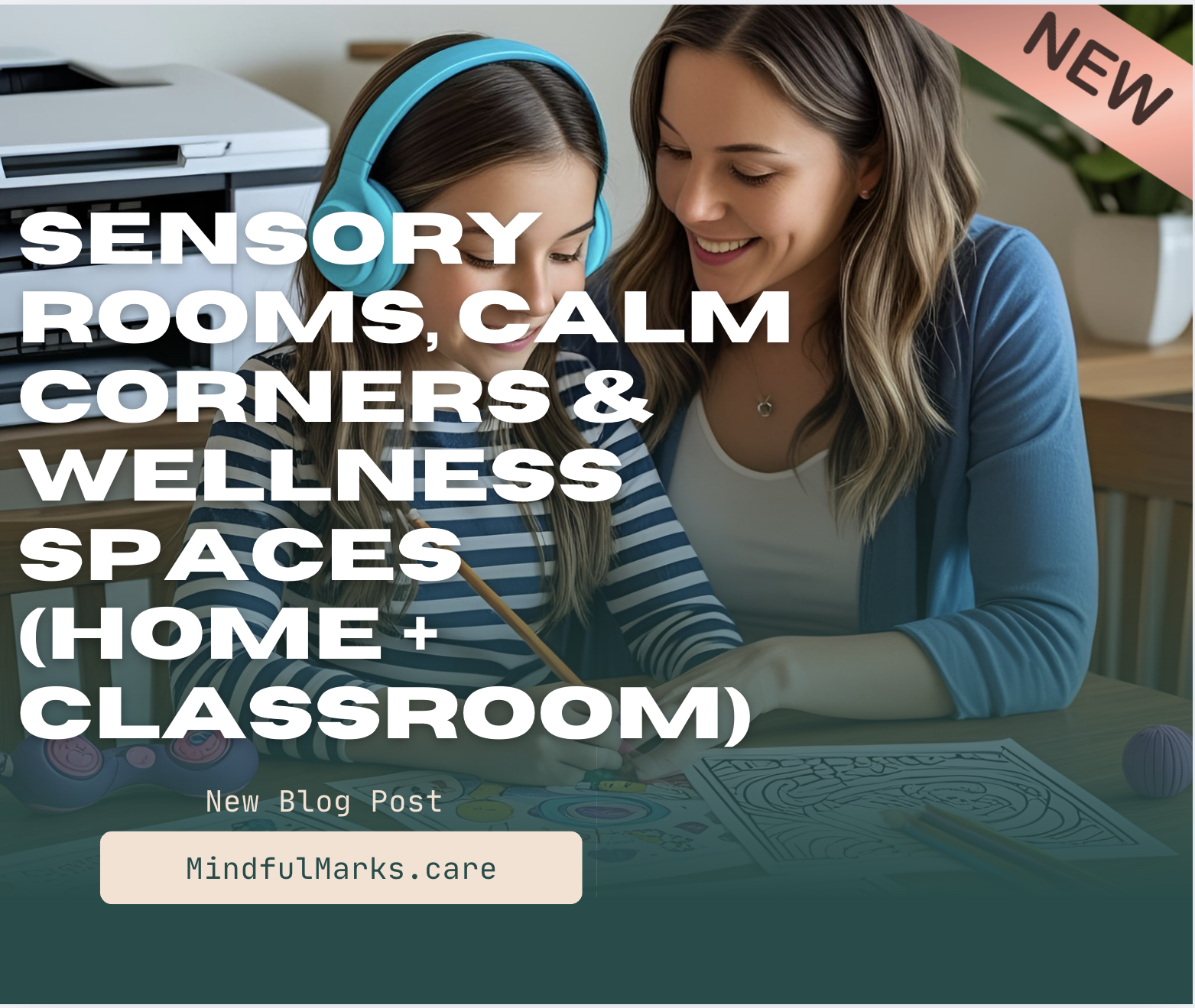 NEW

SENSORY ROOMS, CALM CORNERS & WELLNESS SPACES (HOME + CLASSROOM)

New Blog Post

MindfulMarks.care