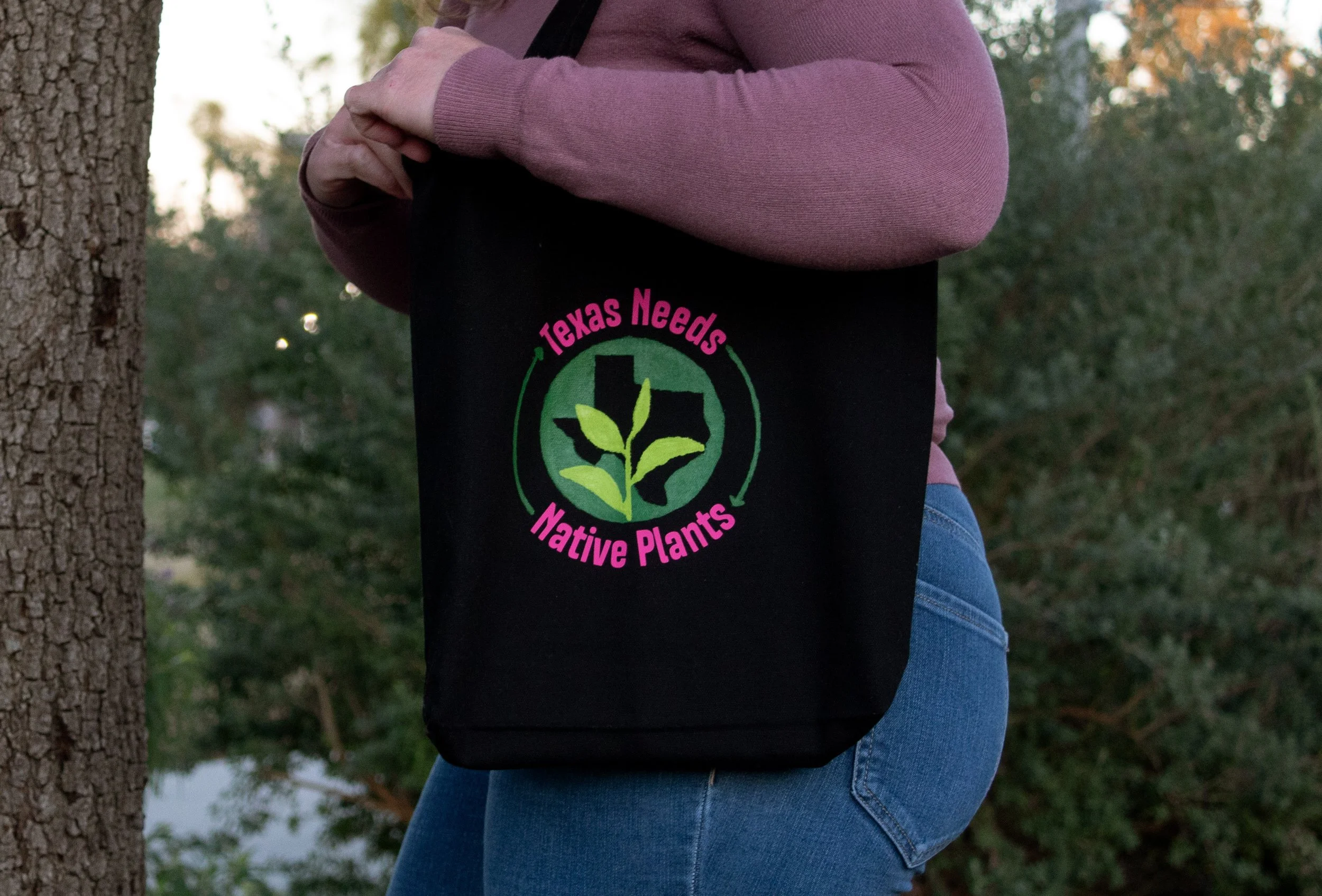 Texas Needs
Native Plants