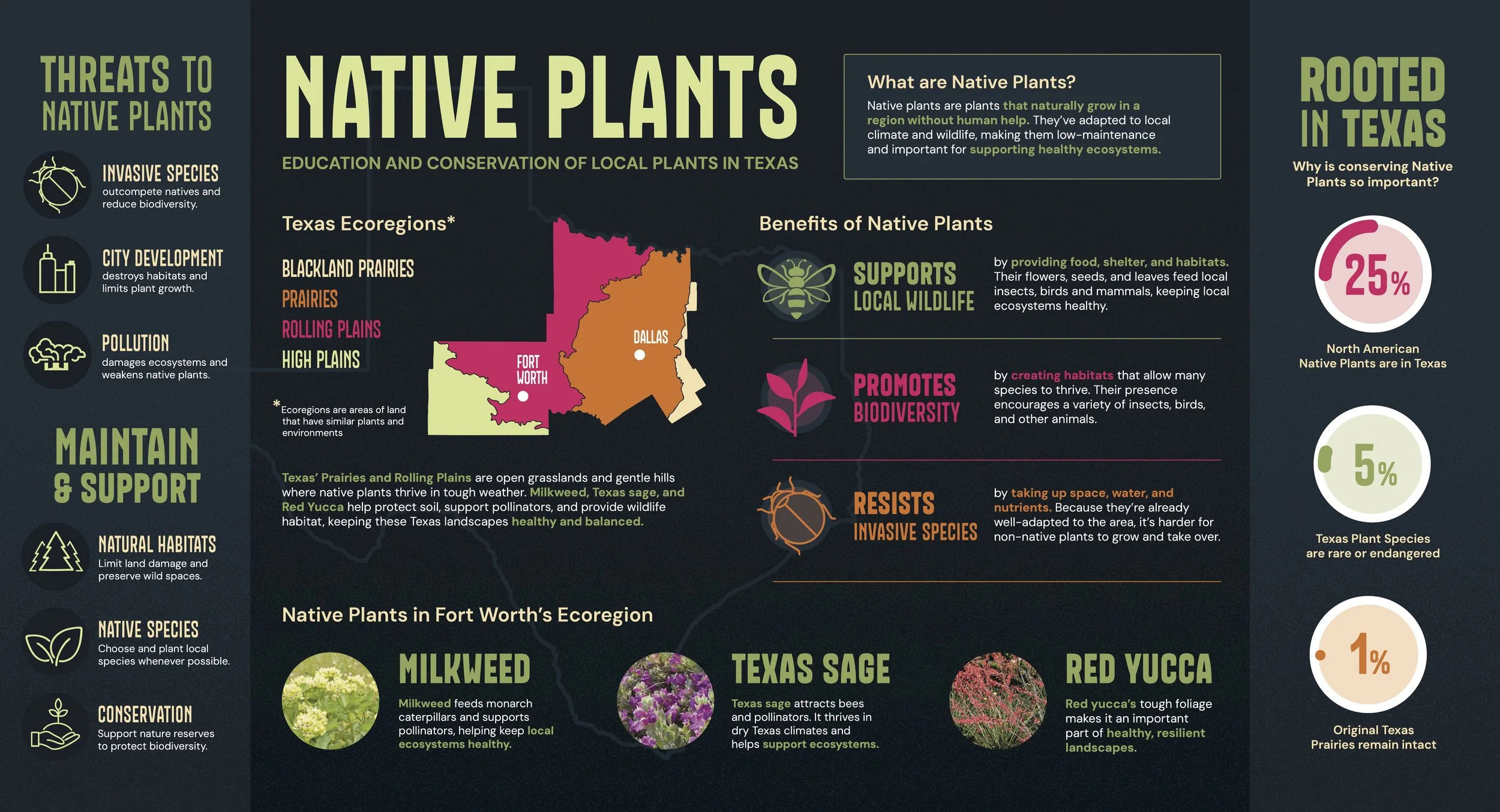 THREATS TO NATIVE PLANTS

INVASIVE SPECIES
outcompete natives and reduce biodiversity.

CITY DEVELOPMENT
destroys habitats and limits plant growth.

POLLUTION
damages ecosystems and weakens native plants.

MAINTAIN & SUPPORT

NATURAL HABITATS
Limit land damage and preserve wild spaces.

NATIVE SPECIES
Choose and plant local species whenever possible.

CONSERVATION
Support nature reserves to protect biodiversity.

NATIVE PLANTS
EDUCATION AND CONSERVATION OF LOCAL PLANTS IN TEXAS

What are Native Plants?
Native plants are plants that naturally grow in a region without human help. They've adapted to local climate and wildlife, making them low-maintenance and important for supporting healthy ecosystems.

Texas Ecoregions*
BLACKLAND PRAIRIES
PRAIRIES
ROLLING PLAINS
HIGH PLAINS

FORT WORTH
DALLAS

*Ecoregions are areas of land that have similar plants and environments

Texas' Prairies and Rolling Plains are open grasslands and gentle hills where native plants thrive in tough weather. Milkweed, Texas sage, and Red Yucca help protect soil, support pollinators, and provide wildlife habitat, keeping these Texas landscapes healthy and balanced.

Benefits of Native Plants

SUPPORTS LOCAL WILDLIFE
by providing food, shelter, and habitats. Their flowers, seeds, and leaves feed local insects, birds and mammals, keeping local ecosystems healthy.

PROMOTES BIODIVERSITY
by creating habitats that allow many species to thrive. Their presence encourages a variety of insects, birds, and other animals.

RESISTS INVASIVE SPECIES
by taking up space, water, and nutrients. Because they're already well-adapted to the area, it's harder for non-native plants to grow and take over.

Native Plants in Fort Worth's Ecoregion

MILKWEED
Milkweed feeds monarch caterpillars and supports pollinators, helping keep local ecosystems healthy.

TEXAS SAGE
Texas sage attracts bees and pollinators. It thrives in dry Texas climates and helps support ecosystems.

RED YUCCA
Red yucca's tough foliage makes it an important part of healthy, resilient landscapes.

ROOTED IN TEXAS
Why is conserving Native Plants so important?

25%
North American Native Plants are in Texas

5%
Texas Plant Species are rare or endangered

1%
Original Texas Prairies remain intact